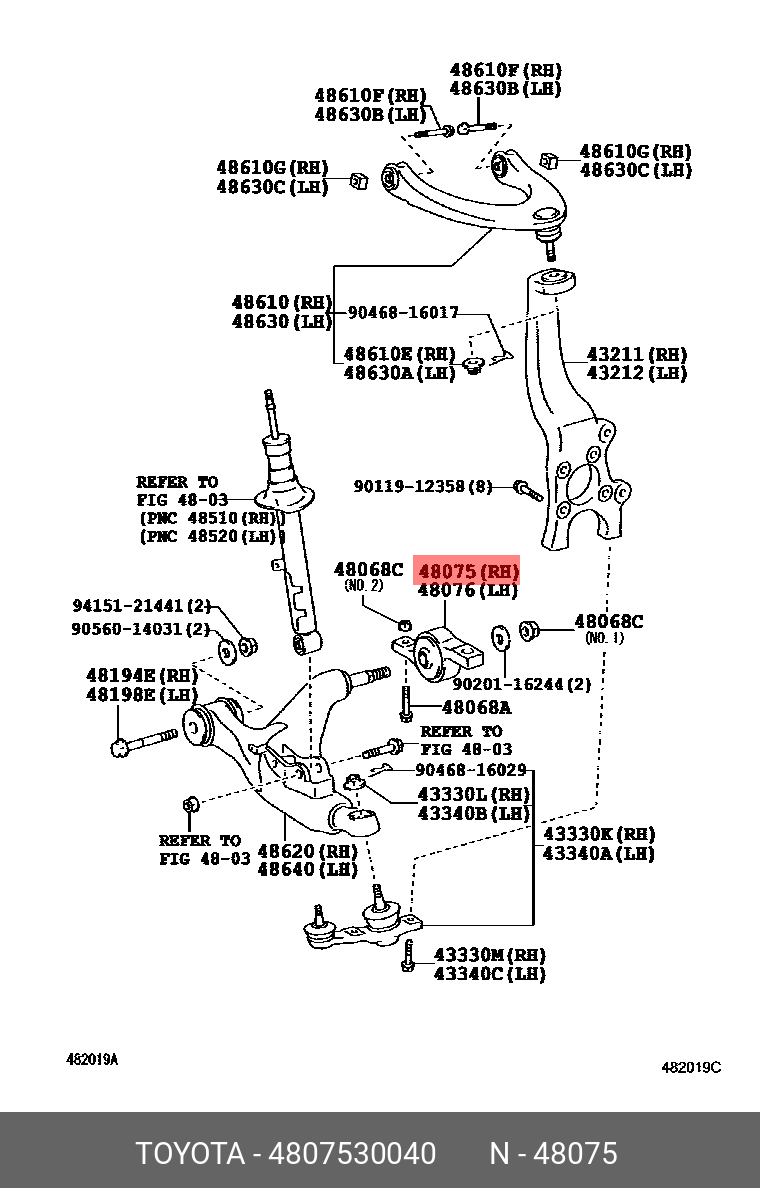 48610F(RH)
48630B(LH)

48610F(RH)
48630B(LH)

48610G(RH)
48630C(LH)

48610G(RH)
48630C(LH)

48610(RH)
48630(LH)

90468-16017

48610E(RH)
48630A(LH)

43211(RH)
43212(LH)

REFER TO
FIG 48-03
(PNC 48510(RH))
(PNC 48520(LH))

90119-12358(8)

48068C
(NO.2)

48075(RH)
48076(LH)

94151-21441(2)
90560-14031(2)

48068C
(NO.1)

48194E(RH)
48198E(LH)

90201-16244(2)

48068A

REFER TO
FIG 48-03

90468-16029

43330L(RH)
43340B(LH)

REFER TO
FIG 48-03

48620(RH)
48640(LH)

43330K(RH)
43340A(LH)

43330M(RH)
43340C(LH)

482019A

482019C

TOYOTA - 4807530040 N - 48075