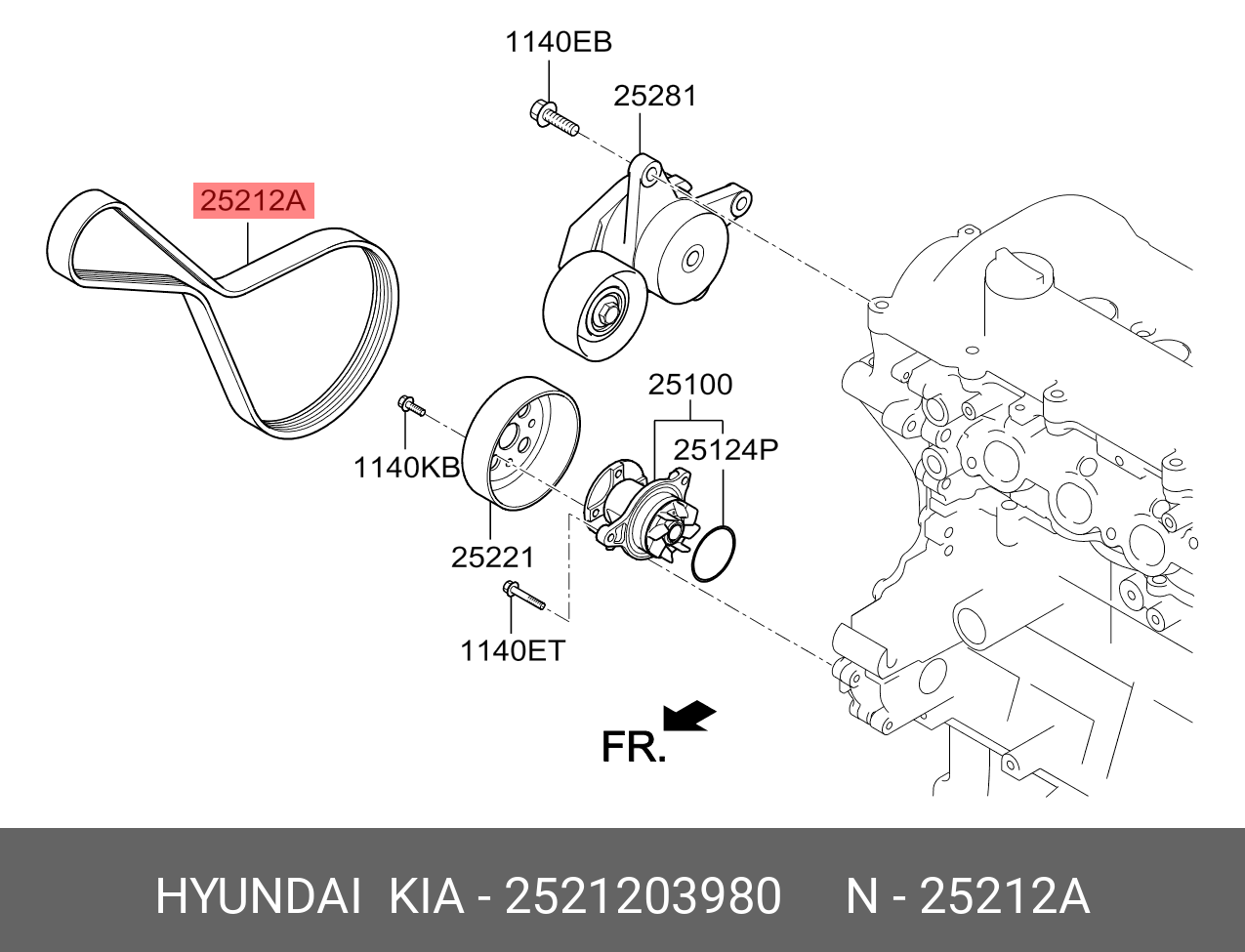 1140EB

25281

25212A

25100

25124P

1140KB

25221

1140ET

FR.

HYUNDAI KIA - 2521203980 N - 25212A