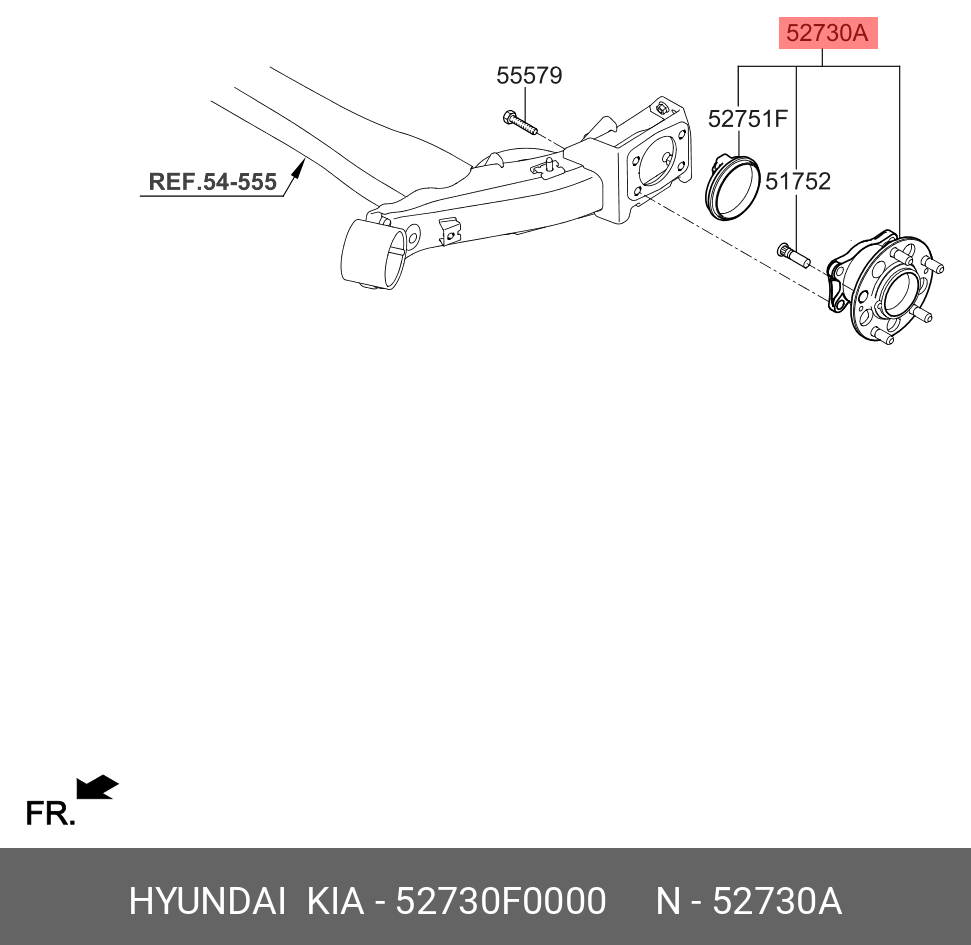 52730A

55579

52751F

51752

REF.54-555

FR.

HYUNDAI KIA - 52730F0000 N - 52730A