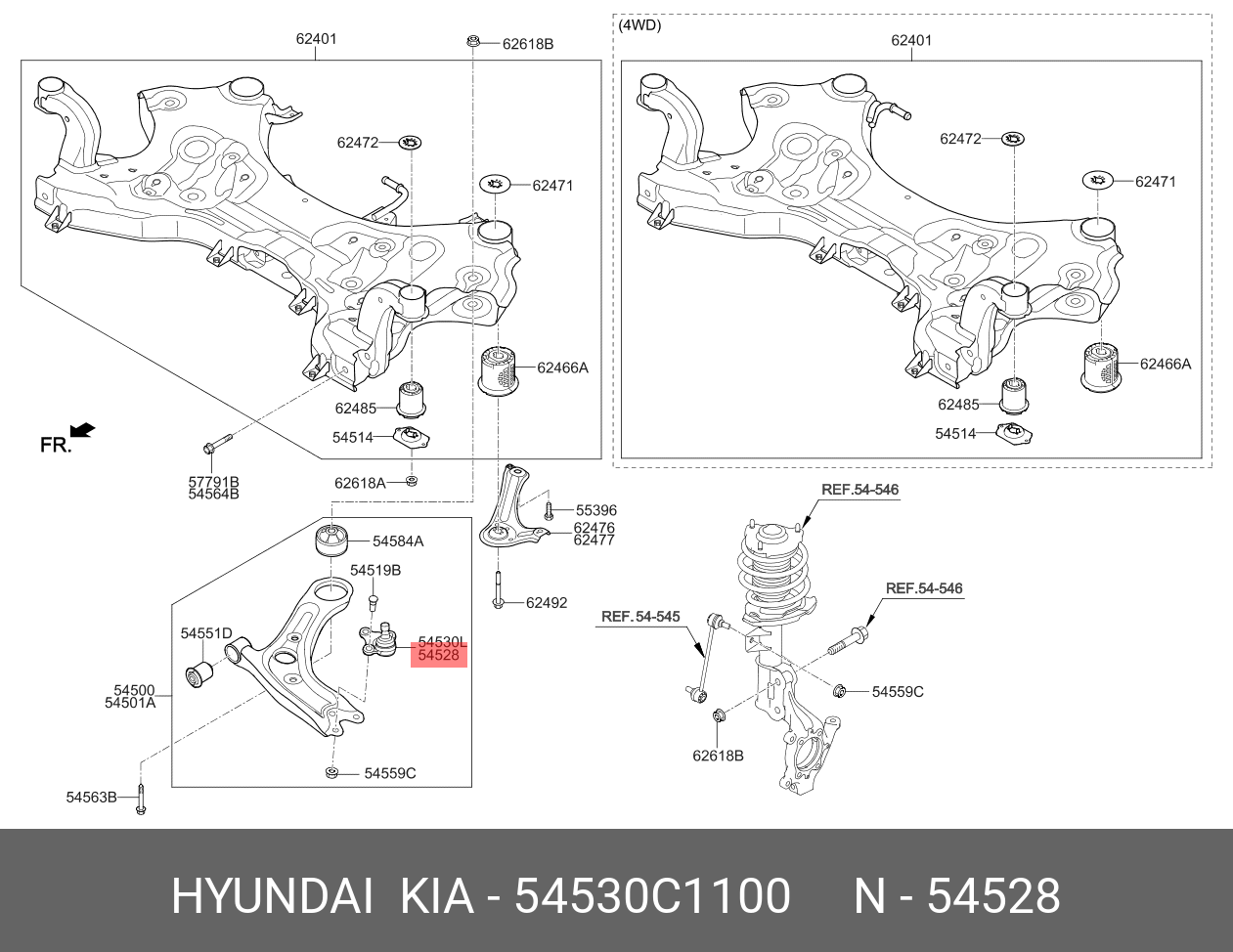 62401

62618B

62472

62471

62466A

62485

54514

FR.

57791B
54564B

62618A

55396

62476
62477

62492

54584A

54519B

54551D

54530L
54528

54500
54501A

54559C

54563B

(4WD)

62401

62472

62471

62466A

62485

54514

REF.54-546

REF.54-546

REF.54-545

54559C

62618B

HYUNDAI KIA - 54530C1100 N - 54528