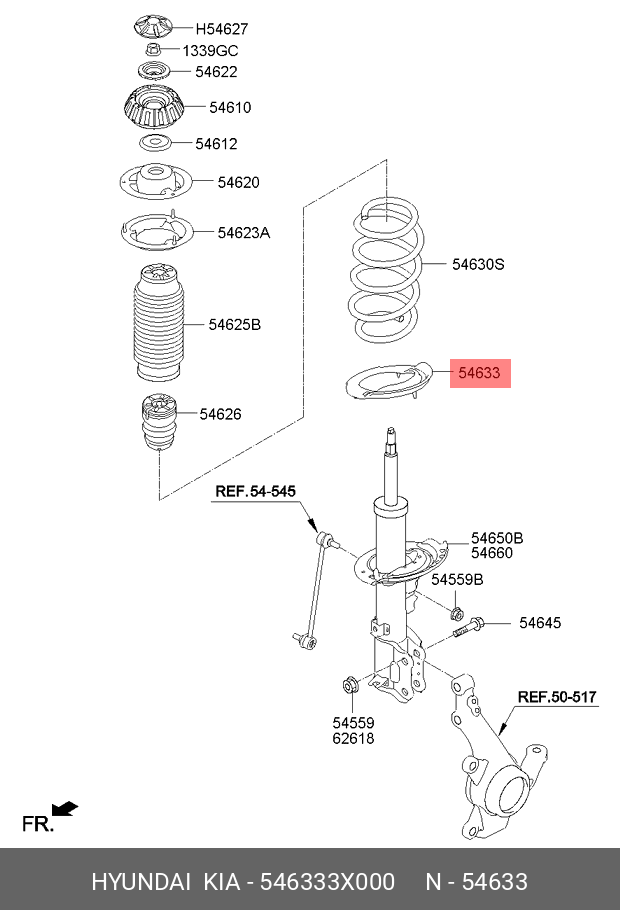 H54627
1339GC
54622
54610
54612
54620
54623A
54625B
54626
54630S
54633
REF.54-545
54650B
54660
54559B
54645
54559
62618
REF.50-517
FR.

HYUNDAI KIA - 546333X000 N - 54633