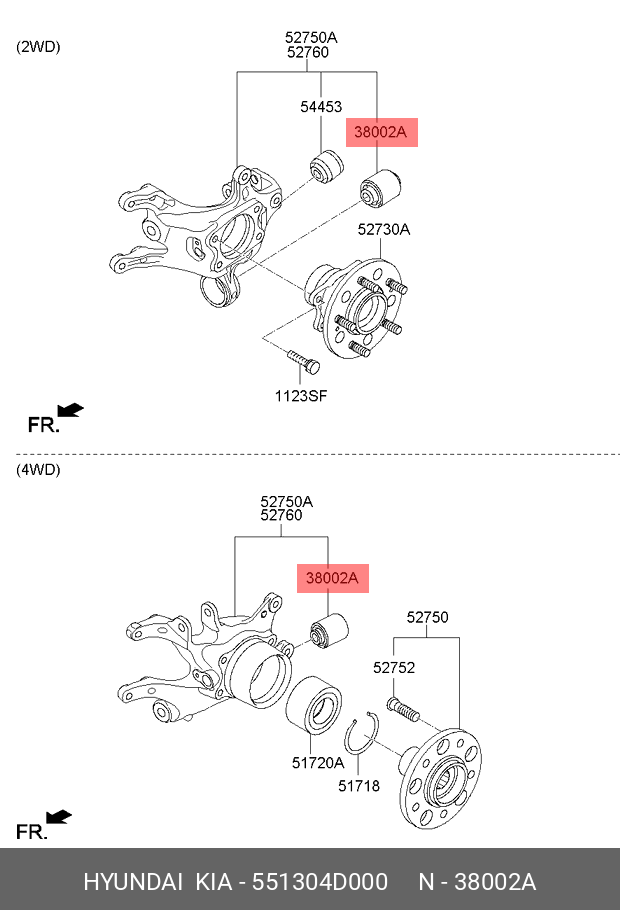 (2WD)

52750A
52760

54453

38002A

52730A

1123SF

FR.

(4WD)

52750A
52760

38002A

52750

52752

51720A

51718

FR.

HYUNDAI KIA - 551304D000 N - 38002A