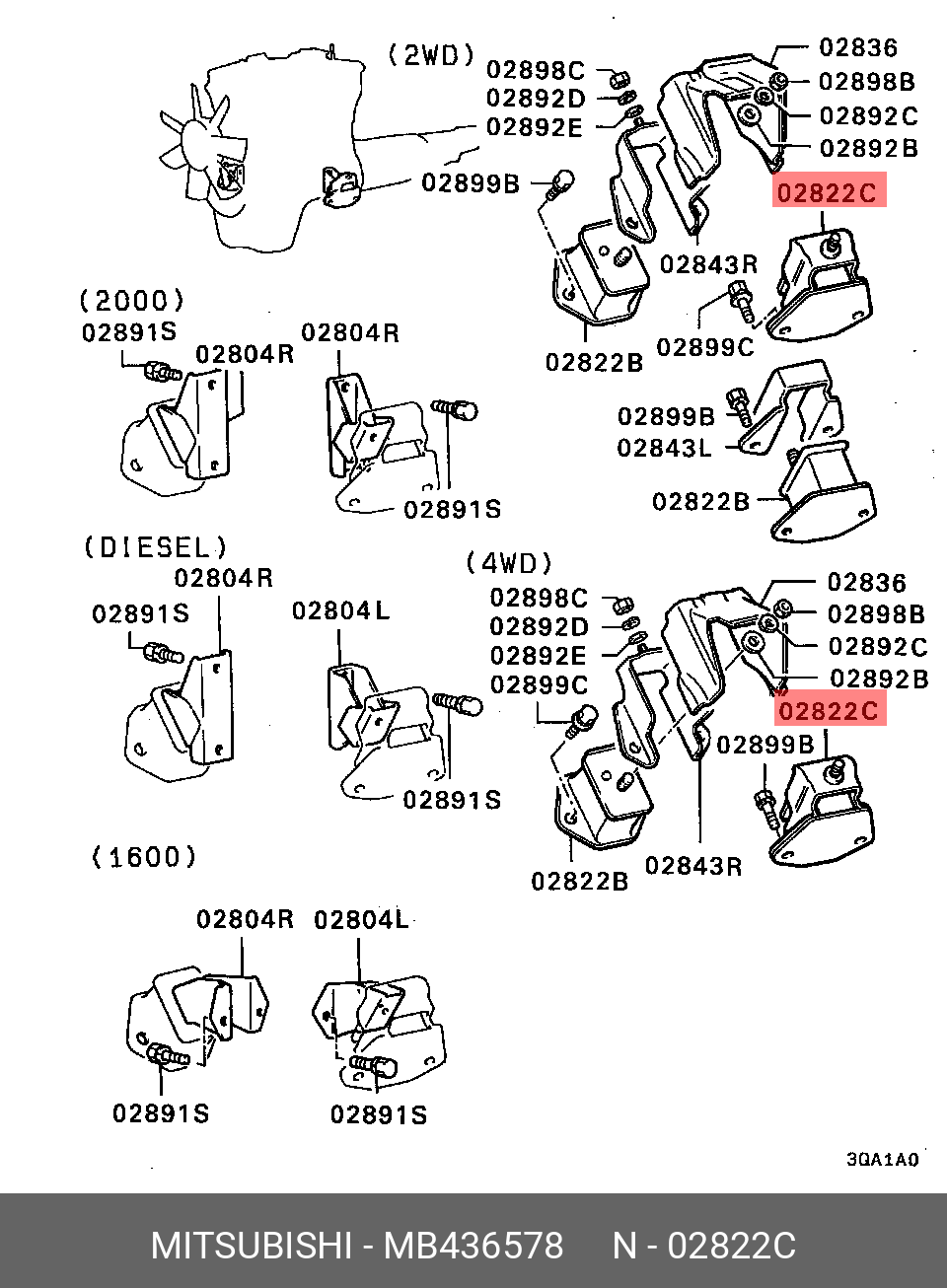 (2WD)
02898C
02892D
02892E
02899B
02836
02898B
02892C
02892B
02822C
02843R
02899C
02822B
02899B
02843L
02822B

(2000)
02891S
02804R
02804R
02891S

(DIESEL)
02804R
02891S
02804L
02891S

(4WD)
02898C
02892D
02892E
02899C
02836
02898B
02892C
02892B
02822C
02899B
02822B
02843R

(1600)
02804R
02804L
02891S
02891S

3QA1A0

MITSUBISHI - MB436578 N - 02822C