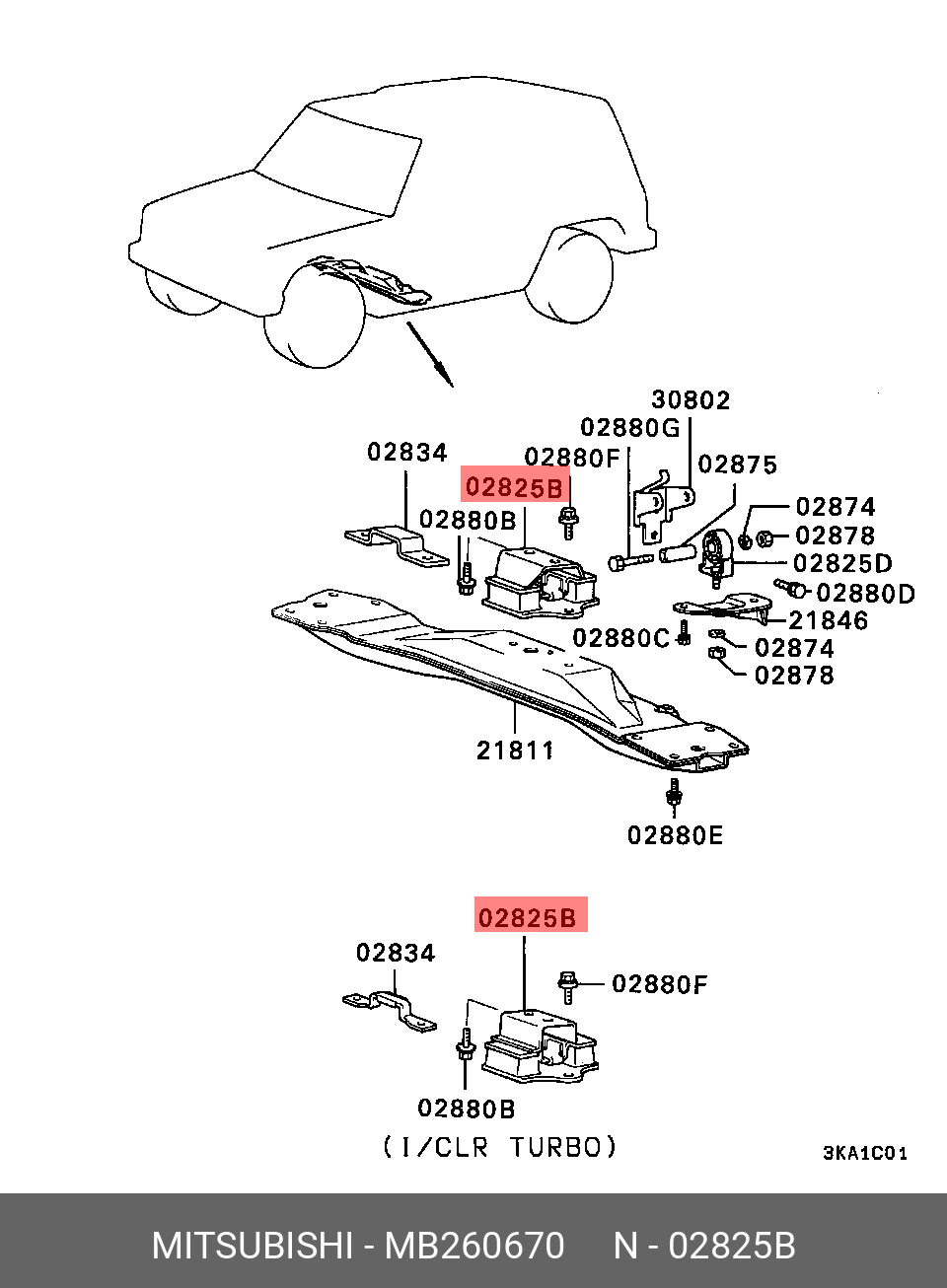 30802
02880G
02834
02880F
02875
02825B
02874
02880B
02878
02825D
02880D
21846
02880C
02874
02878
21811
02880E

02825B
02834
02880F
02880B
(I/CLR TURBO)
3KA1C01

MITSUBISHI - MB260670 N - 02825B