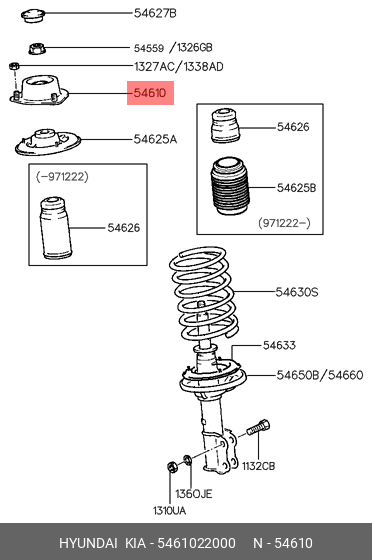 54627B

54559 /1326GB

1327AC/1338AD

54610

54625A

(−971222)

54626

54626

54625B

(971222−)

54630S

54633

54650B/54660

1132CB

1360JE

1310UA

HYUNDAI KIA - 5461022000 N - 54610