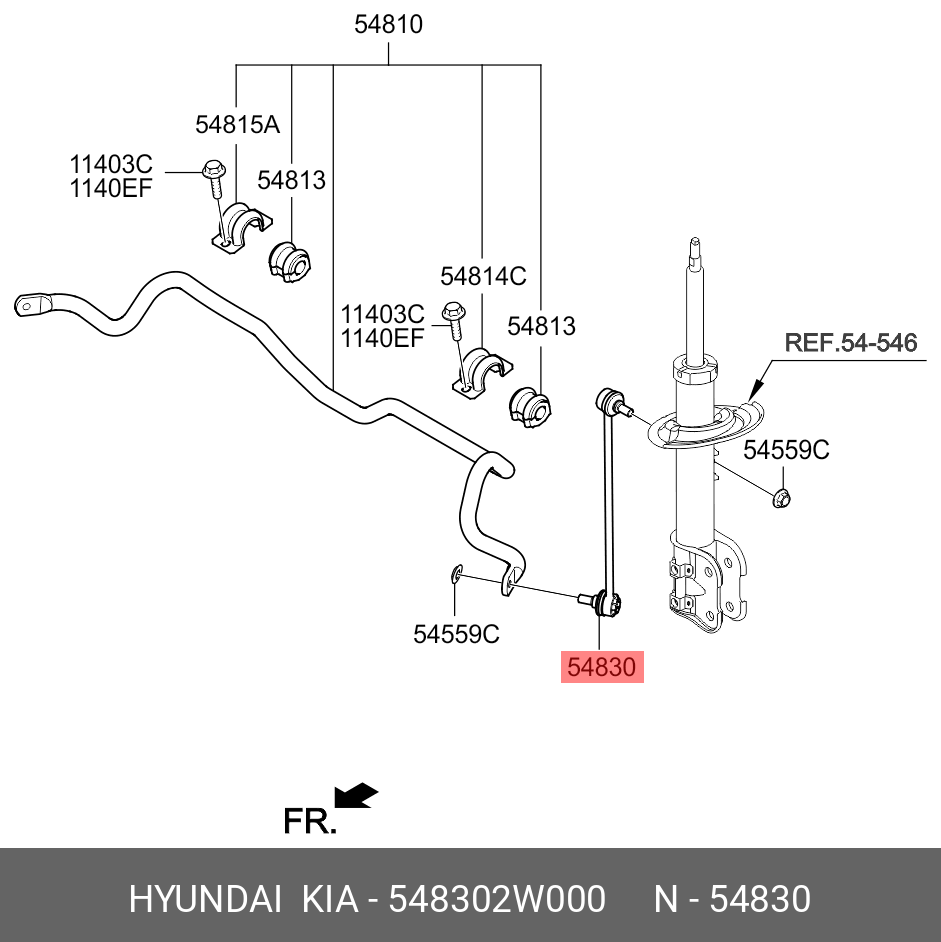 54810

54815A

11403C
1140EF

54813

54814C

11403C
1140EF

54813

REF.54-546

54559C

54559C

54830

FR.

HYUNDAI KIA - 548302W000 N - 54830