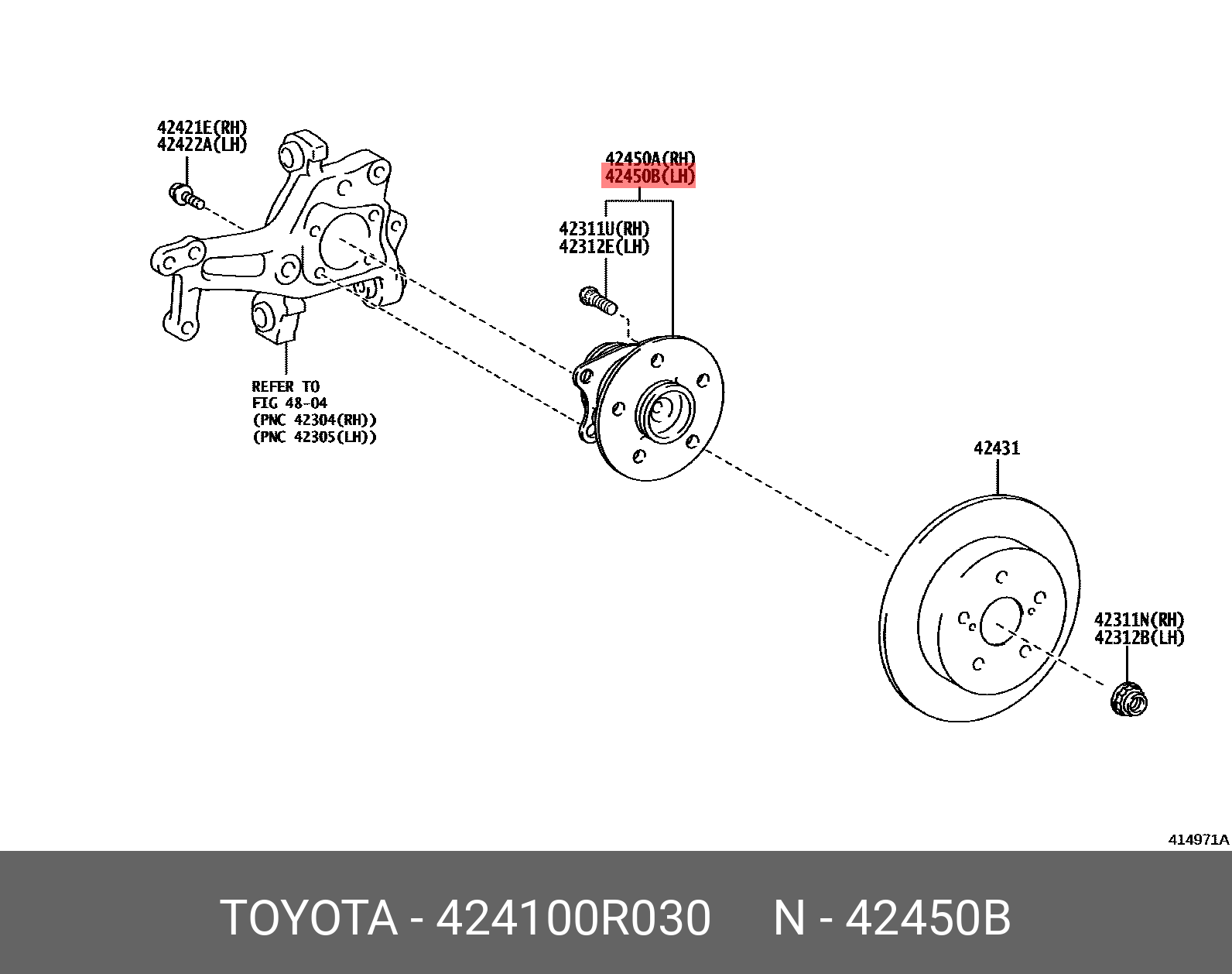 42421E(RH)
42422A(LH)

42450A(RH)
42450B(LH)

42311U(RH)
42312E(LH)

REFER TO
FIG 48-04
(PNC 42304(RH))
(PNC 42305(LH))

42431

42311N(RH)
42312B(LH)

414971A

TOYOTA - 424100R030 N - 42450B