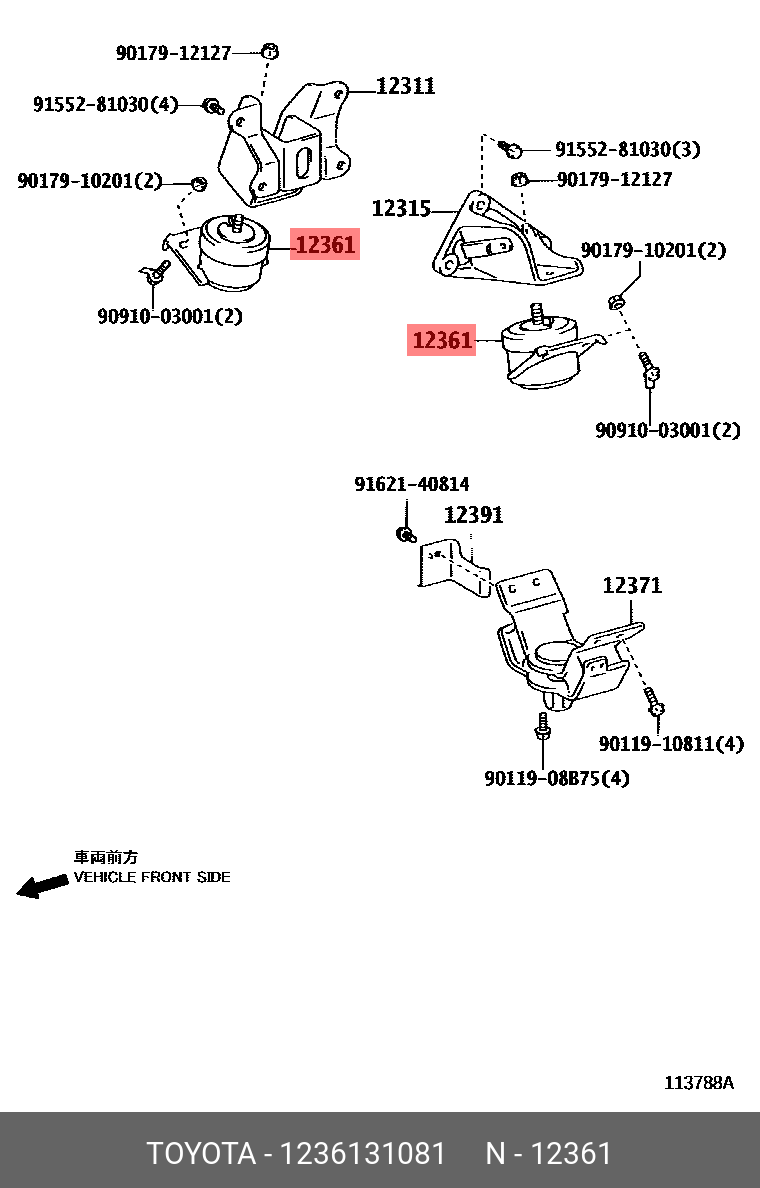 90179-12127
91552-81030(4)
12311
90179-10201(2)
12361
90910-03001(2)

91552-81030(3)
90179-12127
12315
90179-10201(2)
12361
90910-03001(2)

91621-40814
12391
12371
90119-10811(4)
90119-08B75(4)

車両前方
VEHICLE FRONT SIDE

113788A

TOYOTA - 1236131081 N - 12361