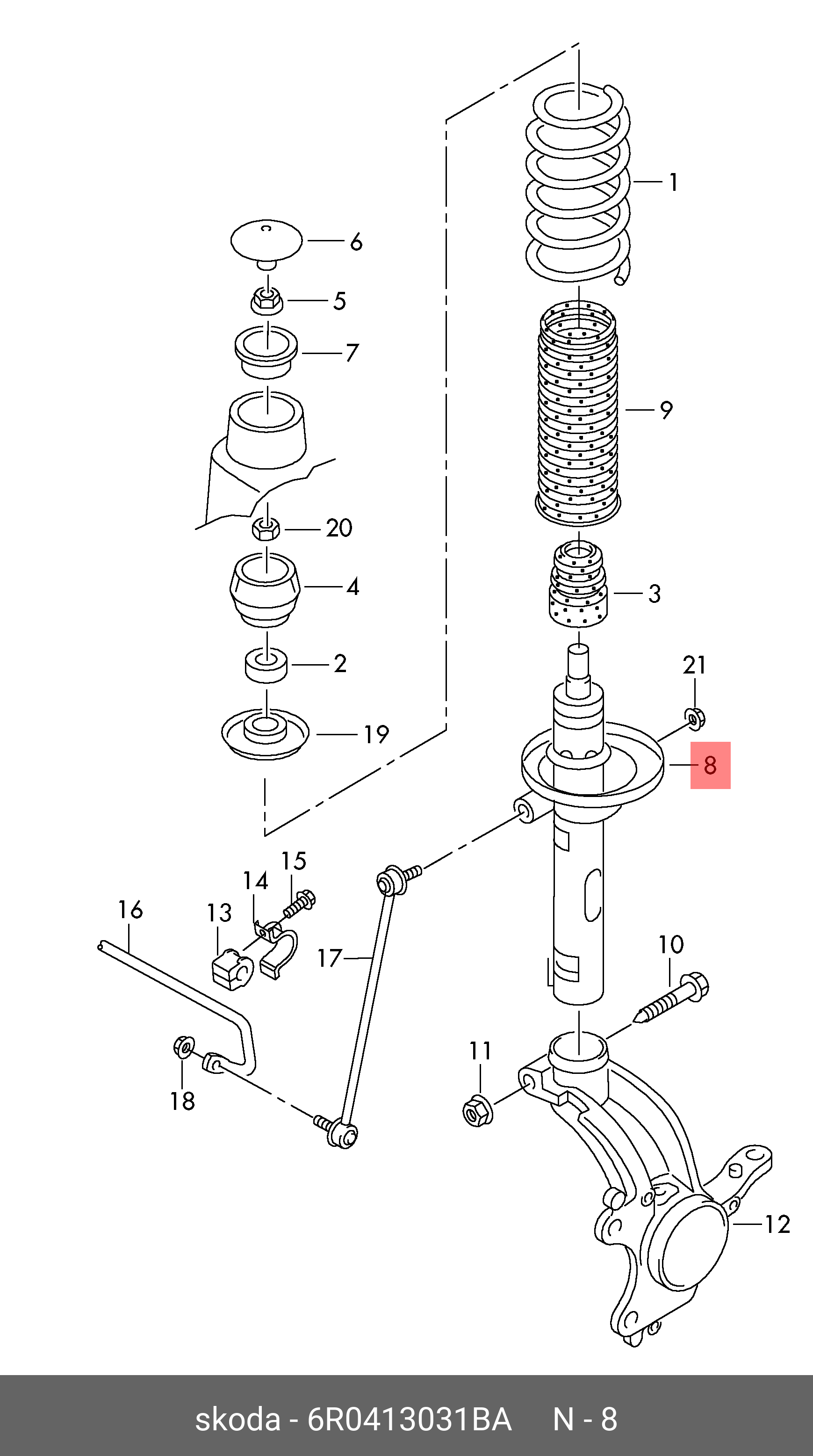 1
6
5
7
9
20
4
3
2
21
19
8
15
14
16
13
17
10
11
18
12

skoda - 6R0413031BA N - 8