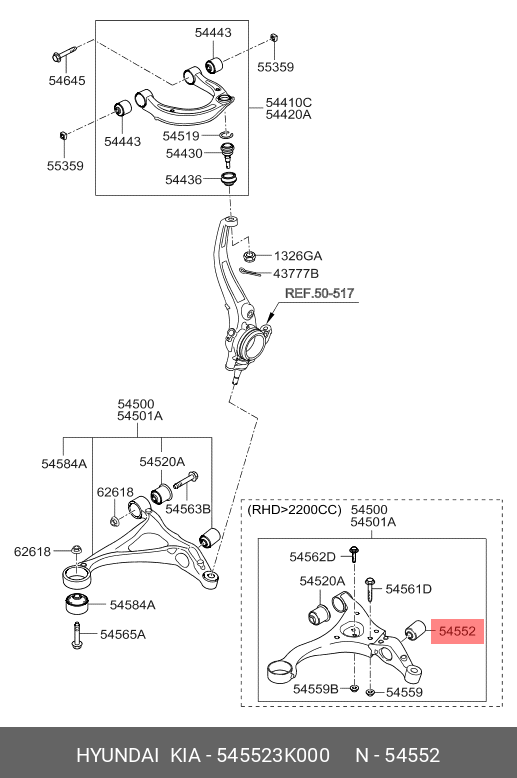 54443
54645
55359
54410C
54420A
54443
54519
54430
55359
54436
1326GA
43777B
REF.50-517
54500
54501A
54584A
54520A
62618
54563B
62618
54584A
54565A
(RHD>2200CC)
54500
54501A
54562D
54520A
54561D
54552
54559B
54559
HYUNDAI KIA - 545523K000 N - 54552