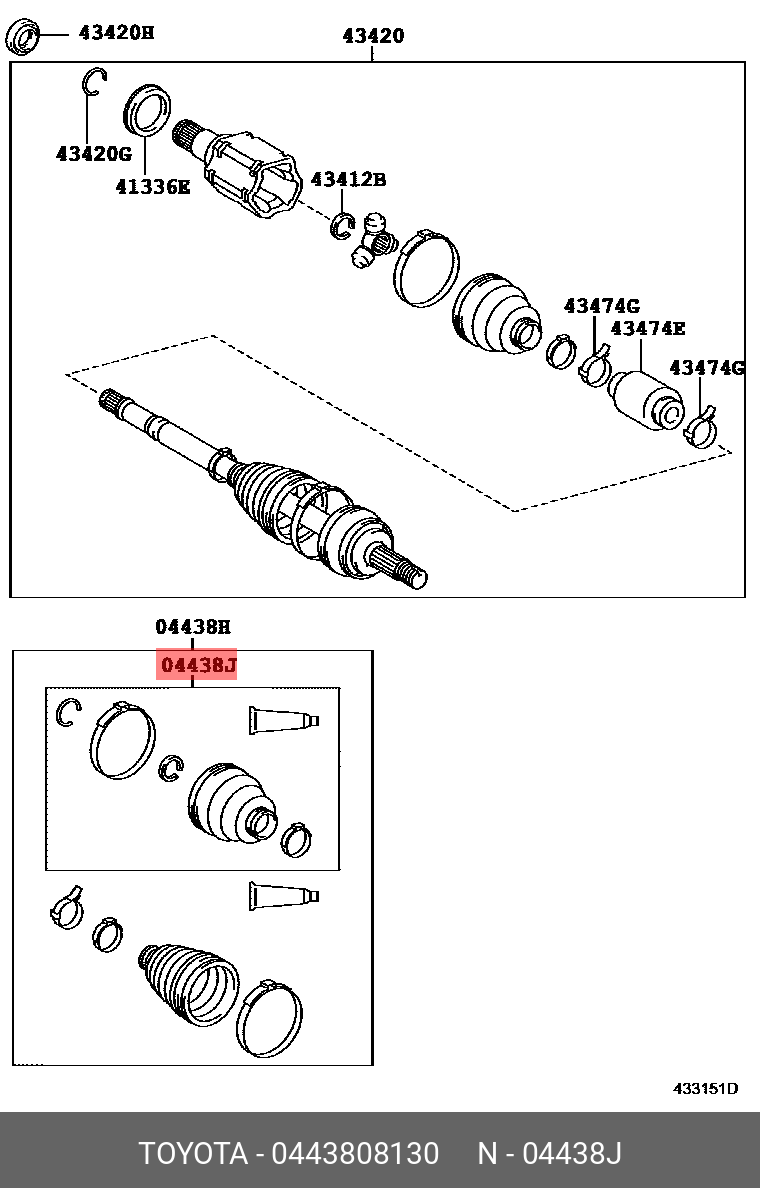 43420H
43420
43420G
41336E
43412B
43474G
43474E
43474G
04438H
04438J
433151D
TOYOTA - 0443808130 N - 04438J