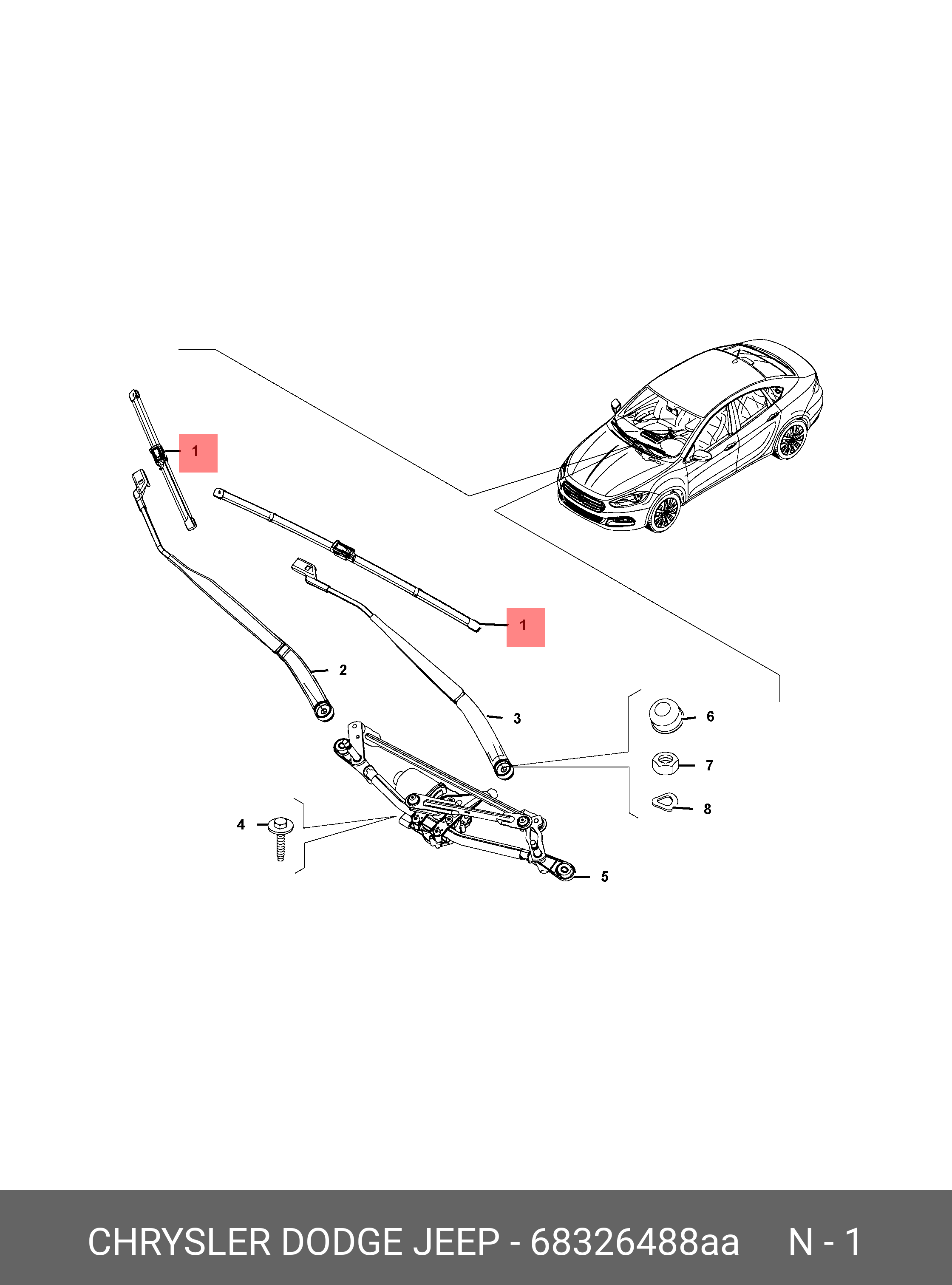 1
1
2
3
6
7
8
4
5

CHRYSLER DODGE JEEP - 68326488aa N - 1