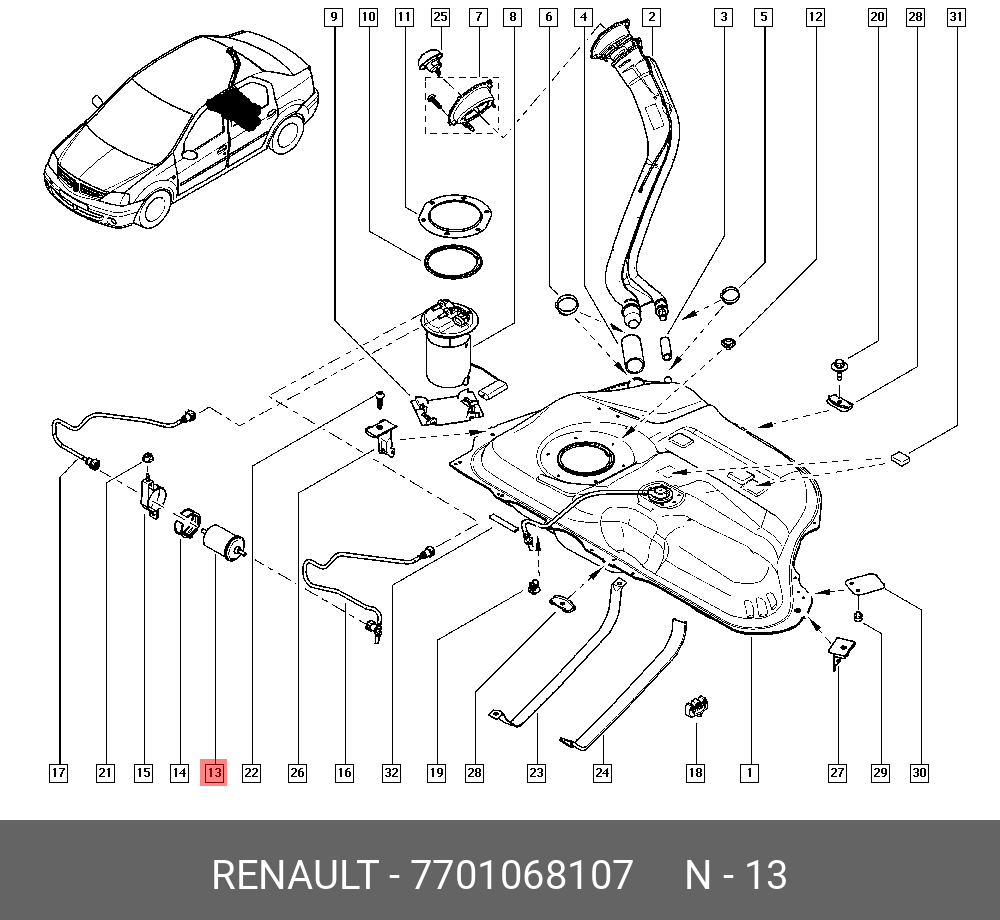 9 10 11 25 7 8 6 4 2 3 5 12 20 28 31

17 21 15 14 13 22 26 16 32 19 28 23 24 18 1 27 29 30

RENAULT - 7701068107 N - 13