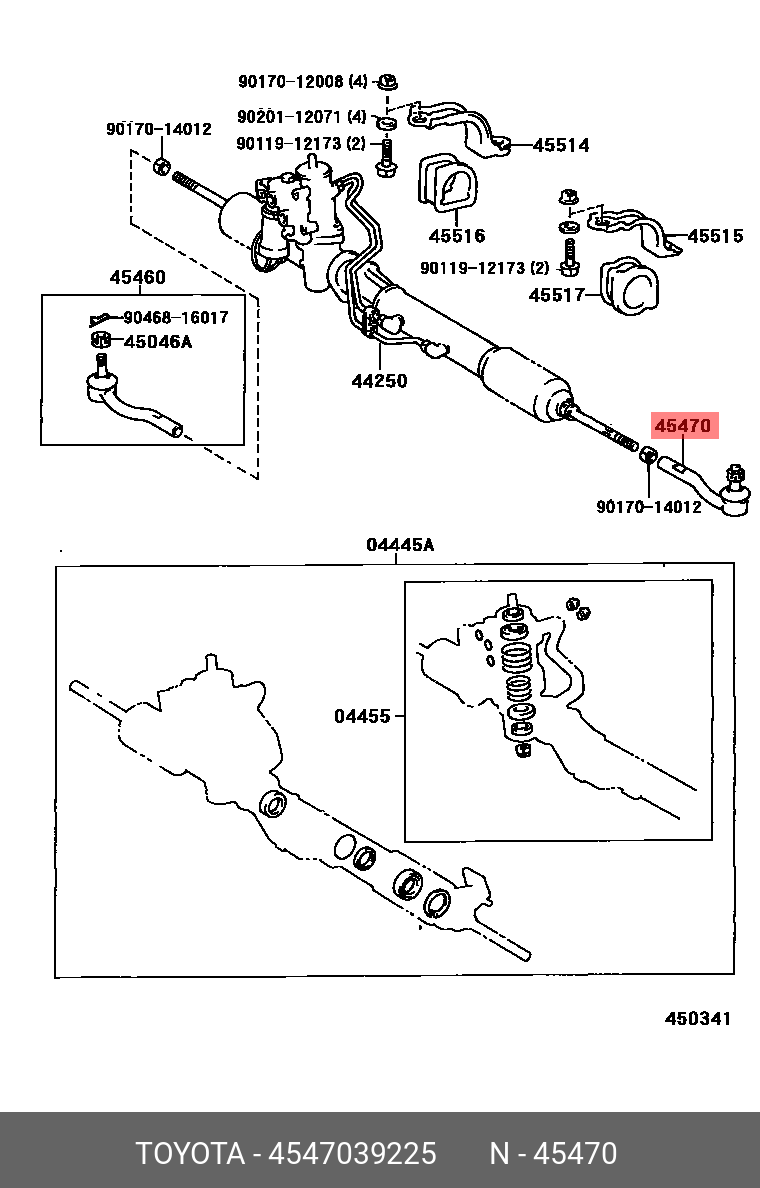 90170-12008 (4)
90201-12071 (4)
90119-12173 (2)
90170-14012
45514
45516
45515
90119-12173 (2)
45517
45460
90468-16017
45046A
44250
45470
90170-14012
04445A
04455
450341

TOYOTA - 4547039225 N - 45470