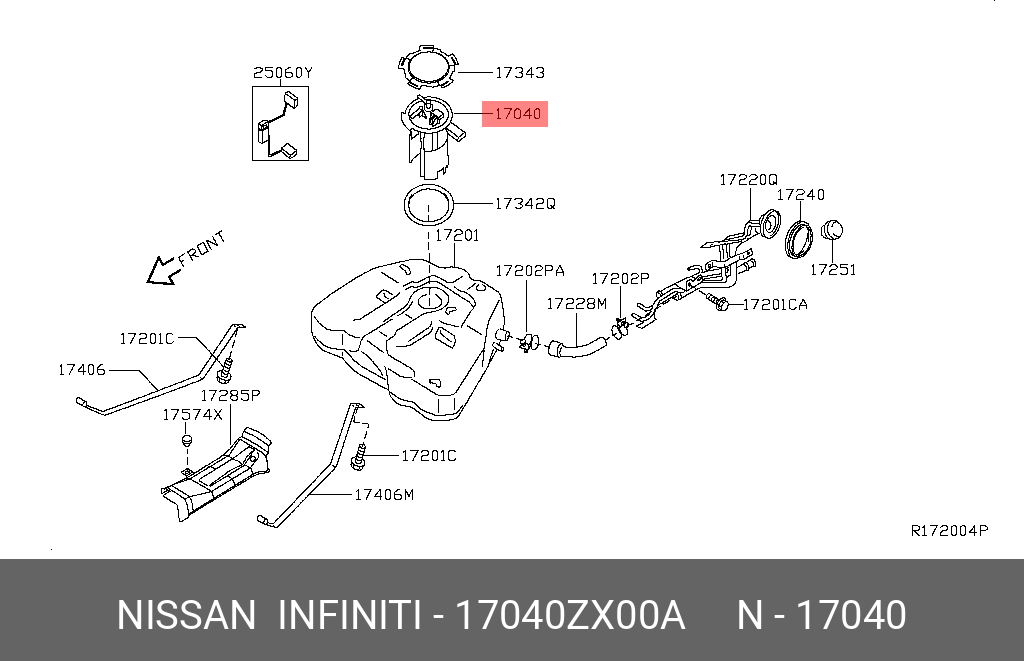 25060Y
17343
17040
17342Q
17201
FRONT
17220Q
17240
17251
17202PA
17202P
17228M
17201CA
17201C
17406
17285P
17574X
17201C
17406M
R172004P

NISSAN INFINITI - 17040ZX00A N - 17040