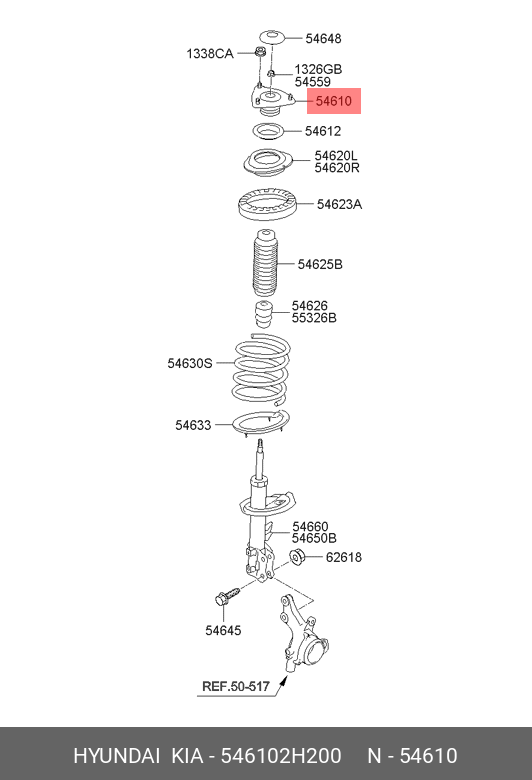 54648
1338CA
1326GB
54559
54610
54612
54620L
54620R
54623A
54625B
54626
55326B
54630S
54633
54660
54650B
62618
54645
REF.50-517

HYUNDAI KIA - 546102H200 N - 54610