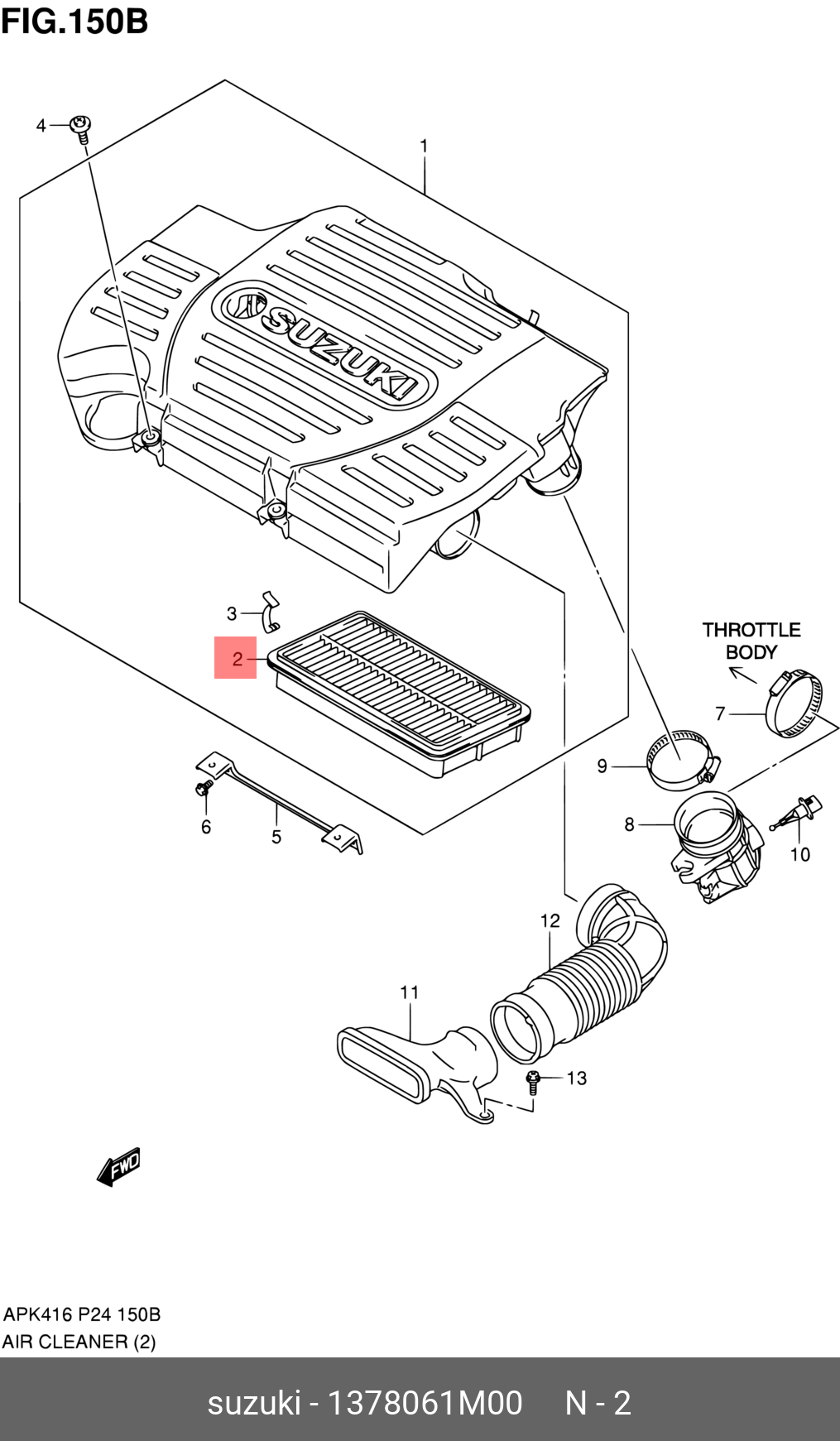 FIG.150B

4

1

SUZUKI

3

2

THROTTLE BODY

7

9

8

10

6

5

12

11

13

FWD

APK416 P24 150B
AIR CLEANER (2)

suzuki - 1378061M00 N - 2