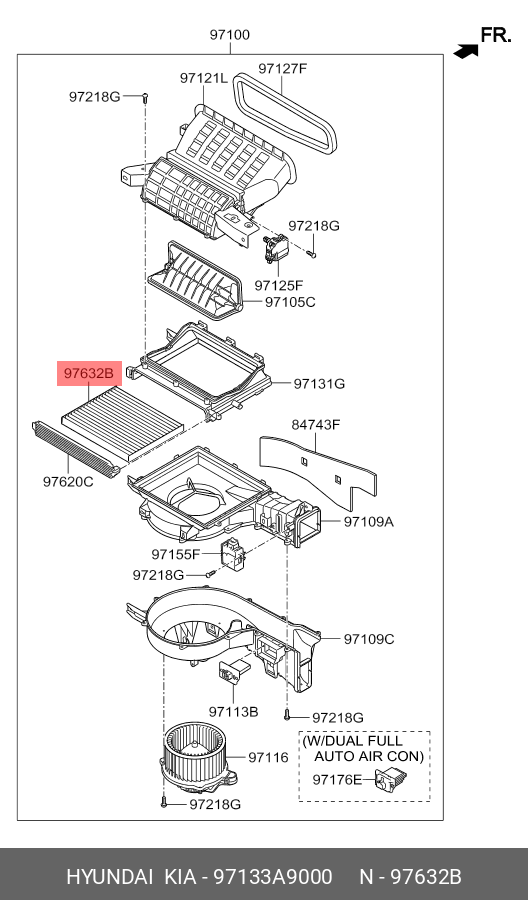 97100
FR.
97218G
97121L
97127F
97218G
97125F
97105C
97632B
97131G
84743F
97620C
97109A
97155F
97218G
97109C
97113B
97218G
(W/DUAL FULL AUTO AIR CON)
97116
97176E
97218G
HYUNDAI KIA - 97133A9000 N - 97632B