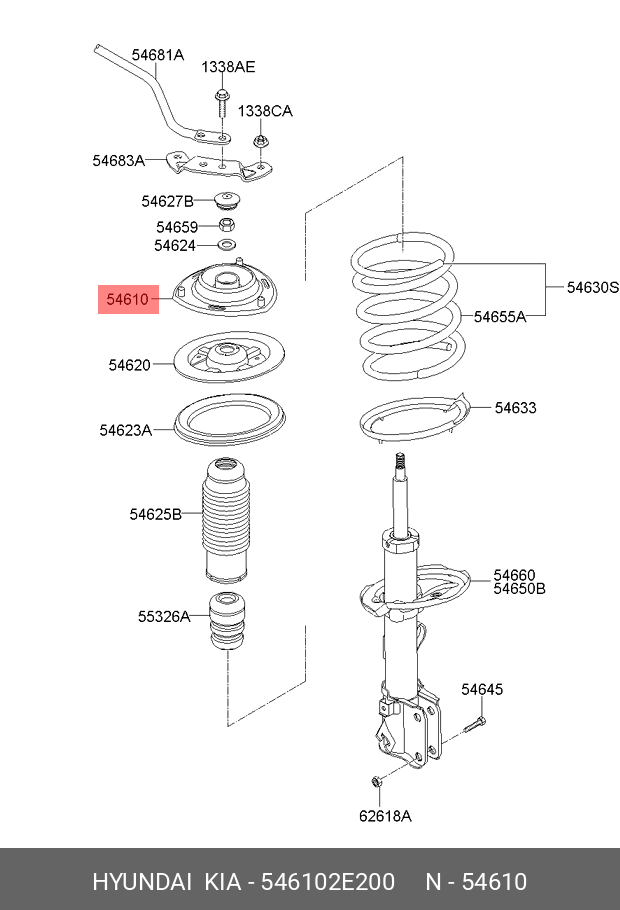 54681A
1338AE
1338CA
54683A
54627B
54659
54624
54610
54620
54623A
54625B
55326A
54630S
54655A
54633
54660
54650B
54645
62618A

HYUNDAI KIA - 546102E200 N - 54610