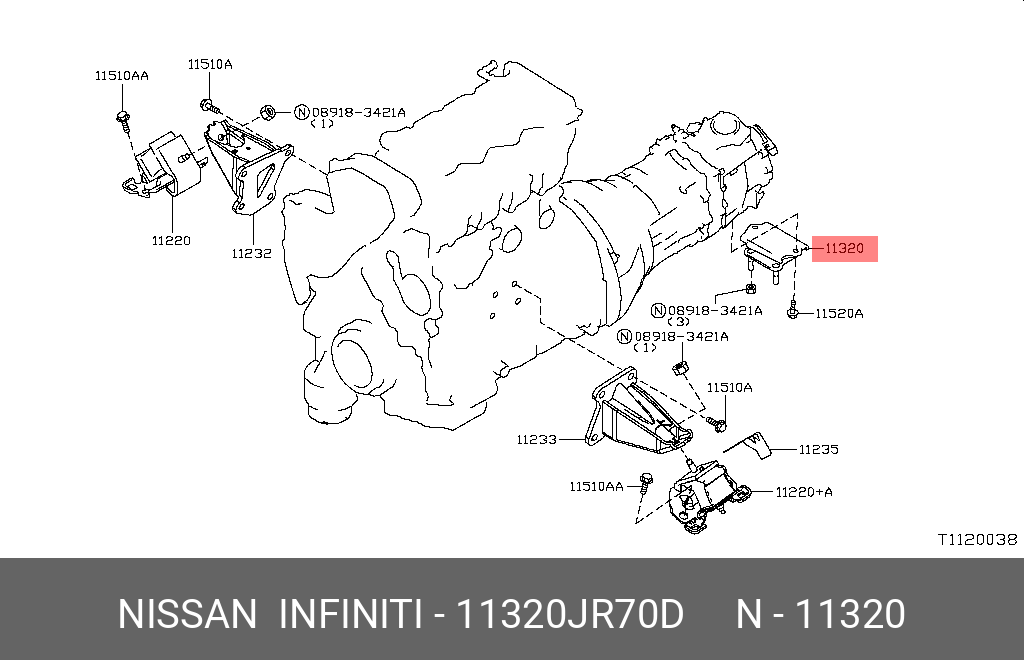 11510AA
11510A
Ⓝ08918-3421A
( 1 )
11220
11232
11320
Ⓝ08918-3421A
( 3 )
11520A
Ⓝ08918-3421A
( 1 )
11510A
11233
11235
11510AA
11220+A
T1120038

NISSAN INFINITI - 11320JR70D N - 11320