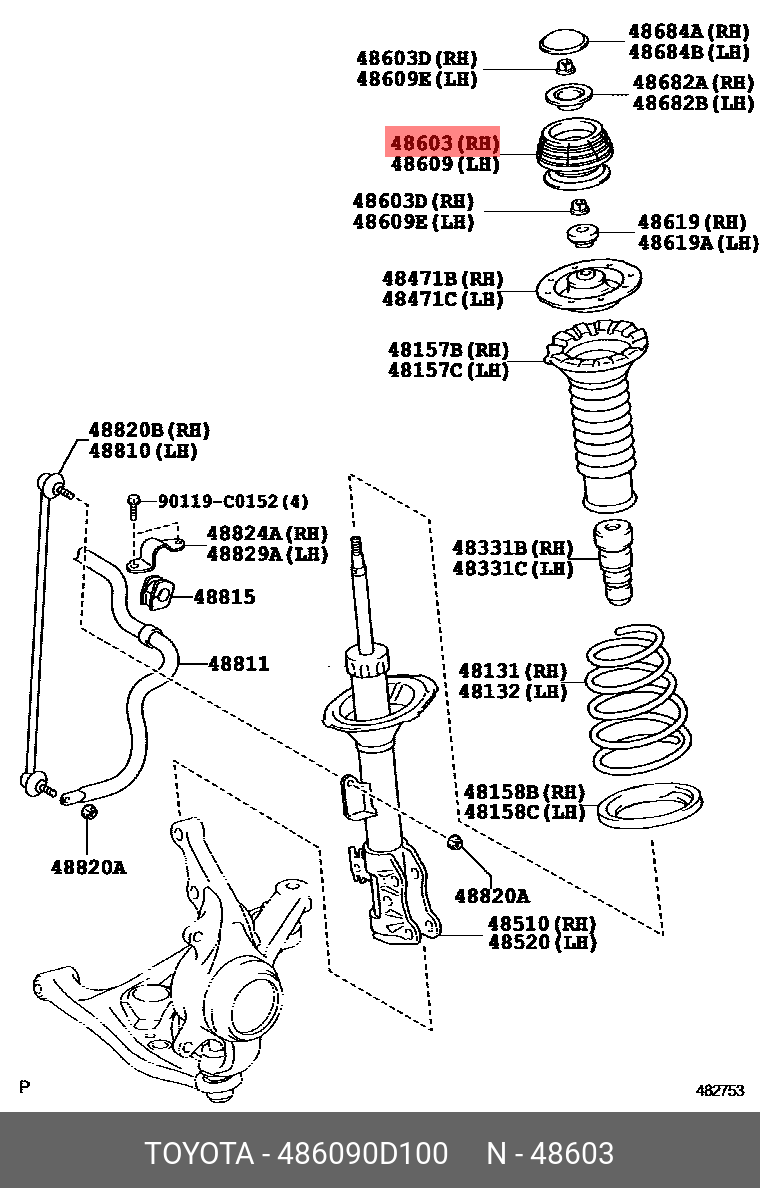 48684A (RH)
48684B (LH)

48603D (RH)
48609E (LH)

48682A (RH)
48682B (LH)

48603 (RH)
48609 (LH)

48603D (RH)
48609E (LH)

48619 (RH)
48619A (LH)

48471B (RH)
48471C (LH)

48157B (RH)
48157C (LH)

48820B (RH)
48810 (LH)

90119-C0152 (4)

48824A (RH)
48829A (LH)

48815

48811

48331B (RH)
48331C (LH)

48131 (RH)
48132 (LH)

48158B (RH)
48158C (LH)

48820A

48820A

48510 (RH)
48520 (LH)

P

482753

TOYOTA - 486090D100 N - 48603