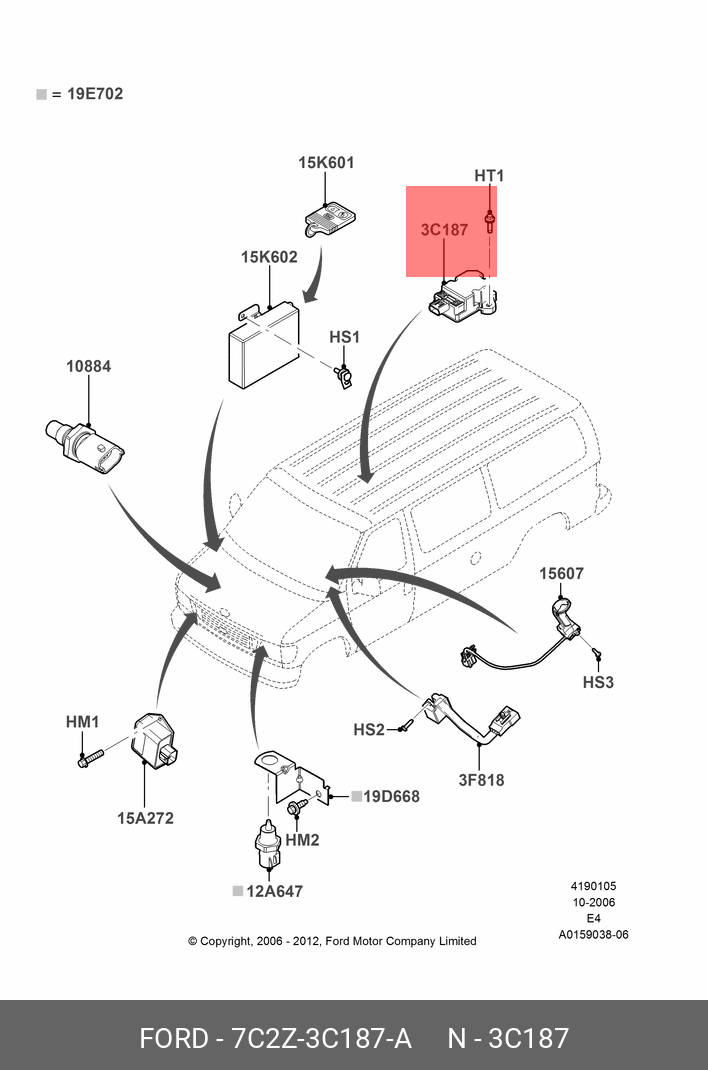 ■ = 19E702

15K601

HT1

3C187

15K602

HS1

10884

15607

HS3

HM1

HS2

3F818

15A272

■19D668

HM2

■12A647

4190105
10-2006
E4
A0159038-06

© Copyright, 2006 - 2012, Ford Motor Company Limited

FORD - 7C2Z-3C187-A N - 3C187