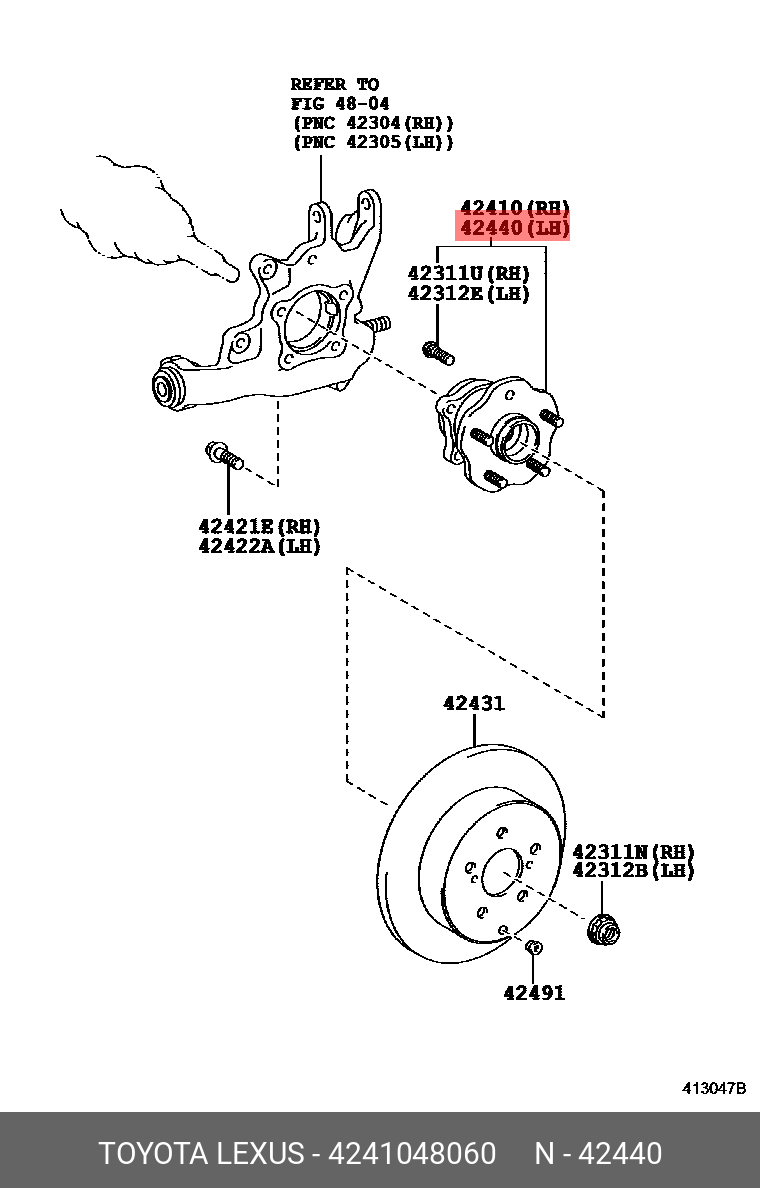 REFER TO
FIG 48-04
(PNC 42304(RH))
(PNC 42305(LH))

42410(RH)
42440(LH)

42311U(RH)
42312E(LH)

42421E(RH)
42422A(LH)

42431

42311N(RH)
42312B(LH)

42491

413047B

TOYOTA LEXUS - 4241048060 N - 42440