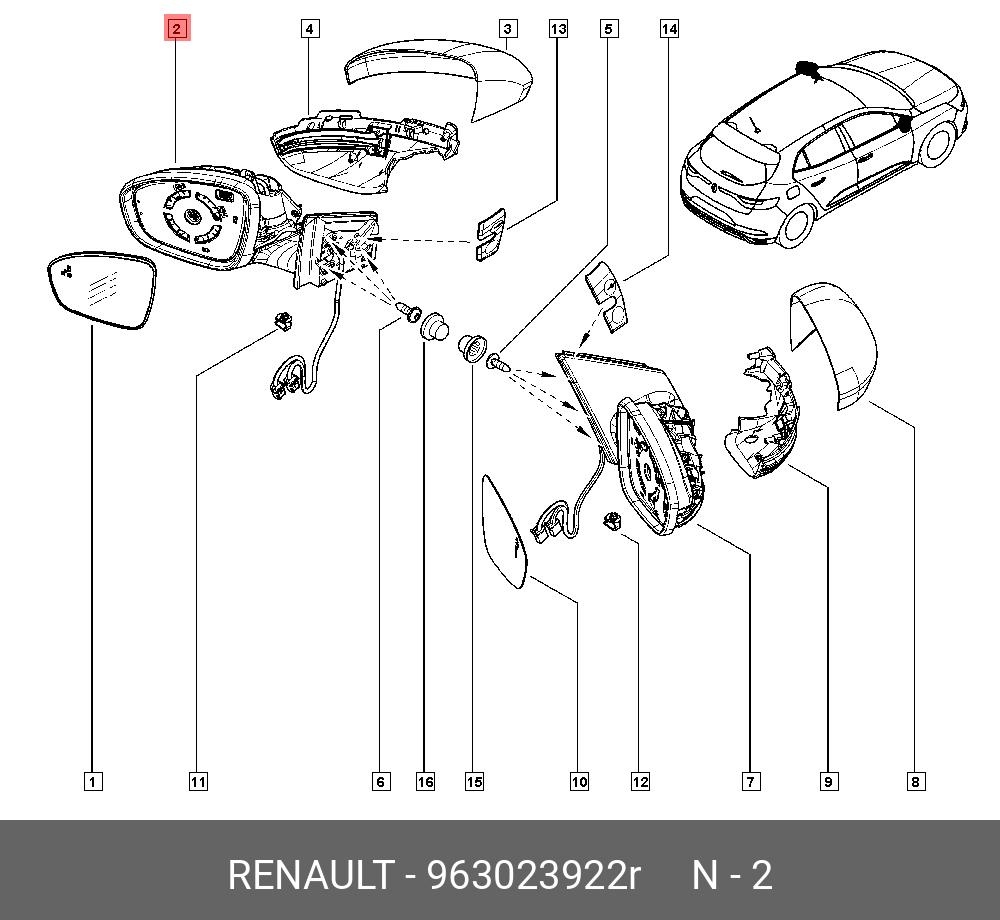 2
4
3
13
5
14
1
11
6
16
15
10
12
7
9
8

RENAULT - 963023922r N - 2