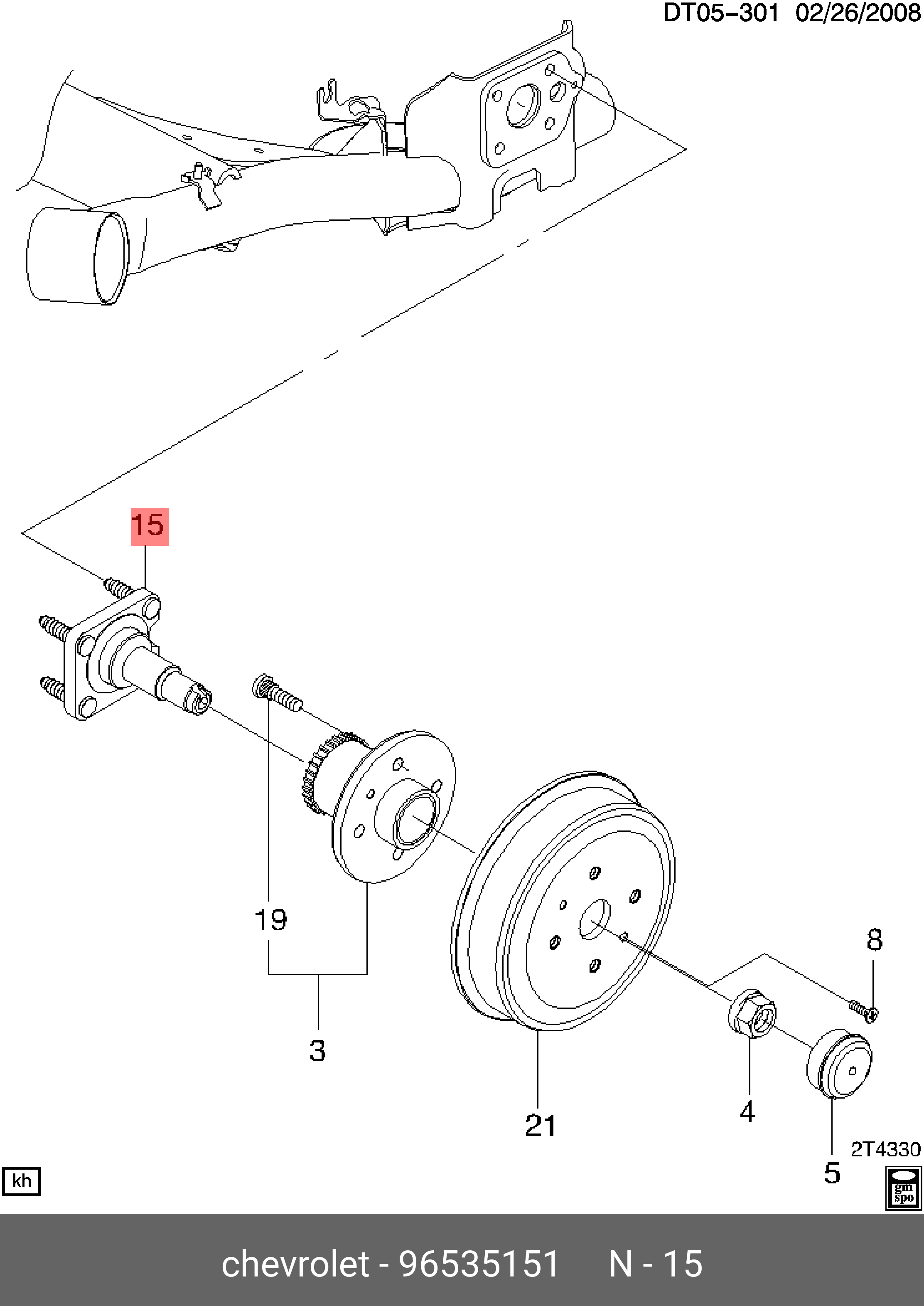 DT05-301 02/26/2008

15

19

3

21

8

4

5

2T4330

kh

gm spo

chevrolet - 96535151 N - 15