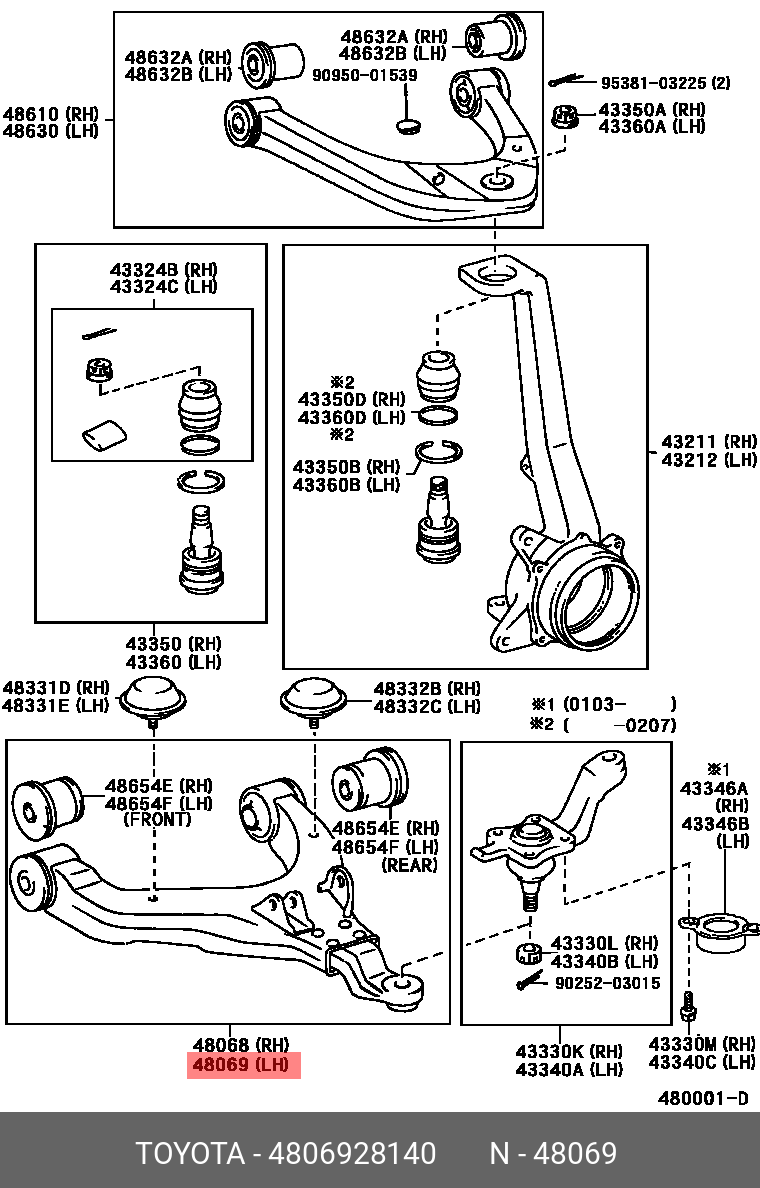 48632A (RH)
48632B (LH)

48632A (RH)
48632B (LH)

90950-01539

95381-03225 (2)

43350A (RH)
43360A (LH)

48610 (RH)
48630 (LH)

43324B (RH)
43324C (LH)

※2
43350D (RH)
43360D (LH)
※2
43350B (RH)
43360B (LH)

43211 (RH)
43212 (LH)

43350 (RH)
43360 (LH)

48331D (RH)
48331E (LH)

48332B (RH)
48332C (LH)

※1 (0103- )
※2 ( -0207)

48654E (RH)
48654F (LH)
(FRONT)

48654E (RH)
48654F (LH)
(REAR)

※1
43346A
(RH)
43346B
(LH)

43330L (RH)
43340B (LH)

90252-03015

48068 (RH)
48069 (LH)

43330K (RH)
43340A (LH)

43330M (RH)
43340C (LH)

480001-D

TOYOTA - 4806928140 N - 48069