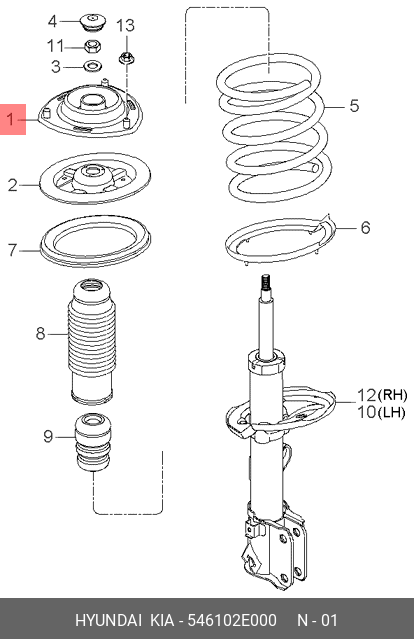 4
13
11
3
1
5
2
7
6
8
12(RH)
10(LH)
9
HYUNDAI KIA - 546102E000 N - 01