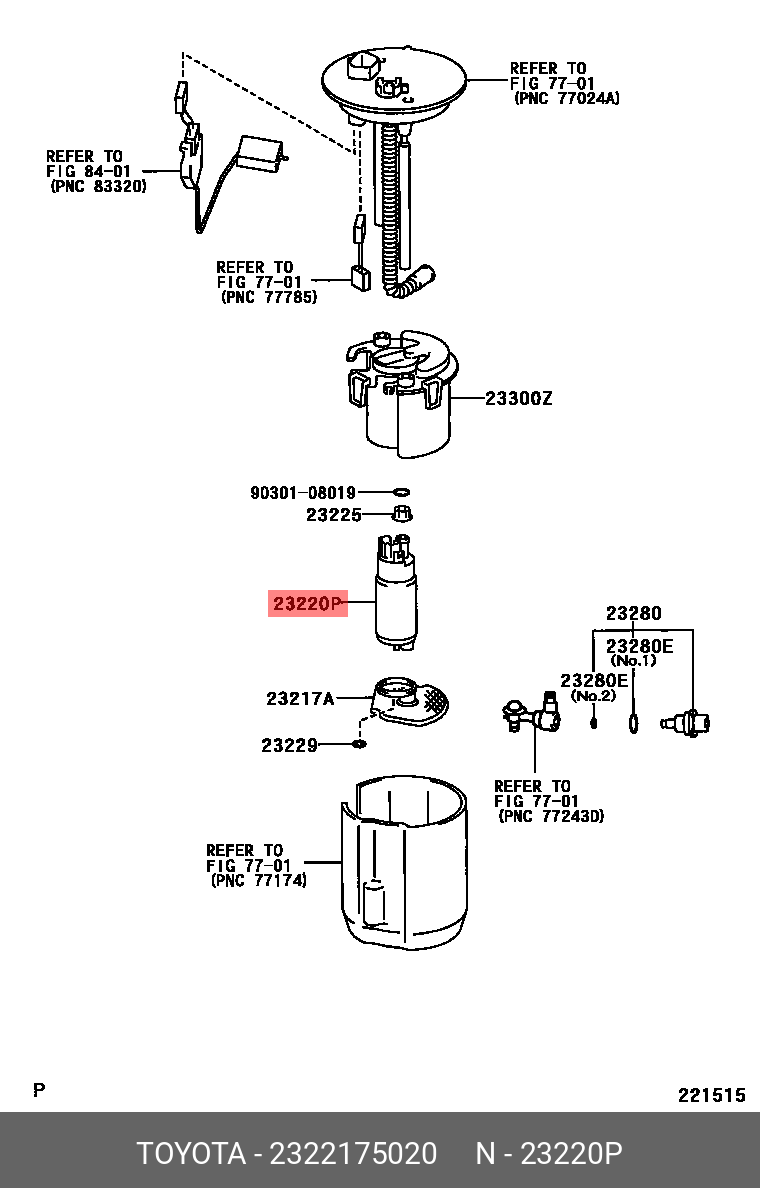 REFER TO
FIG 77-01
(PNC 77024A)

REFER TO
FIG 84-01
(PNC 83320)

REFER TO
FIG 77-01
(PNC 77785)

23300Z

90301-08019

23225

23220P

23280

23280E
(No.1)

23280E
(No.2)

23217A

23229

REFER TO
FIG 77-01
(PNC 77243D)

REFER TO
FIG 77-01
(PNC 77174)

P

221515

TOYOTA - 2322175020 N - 23220P