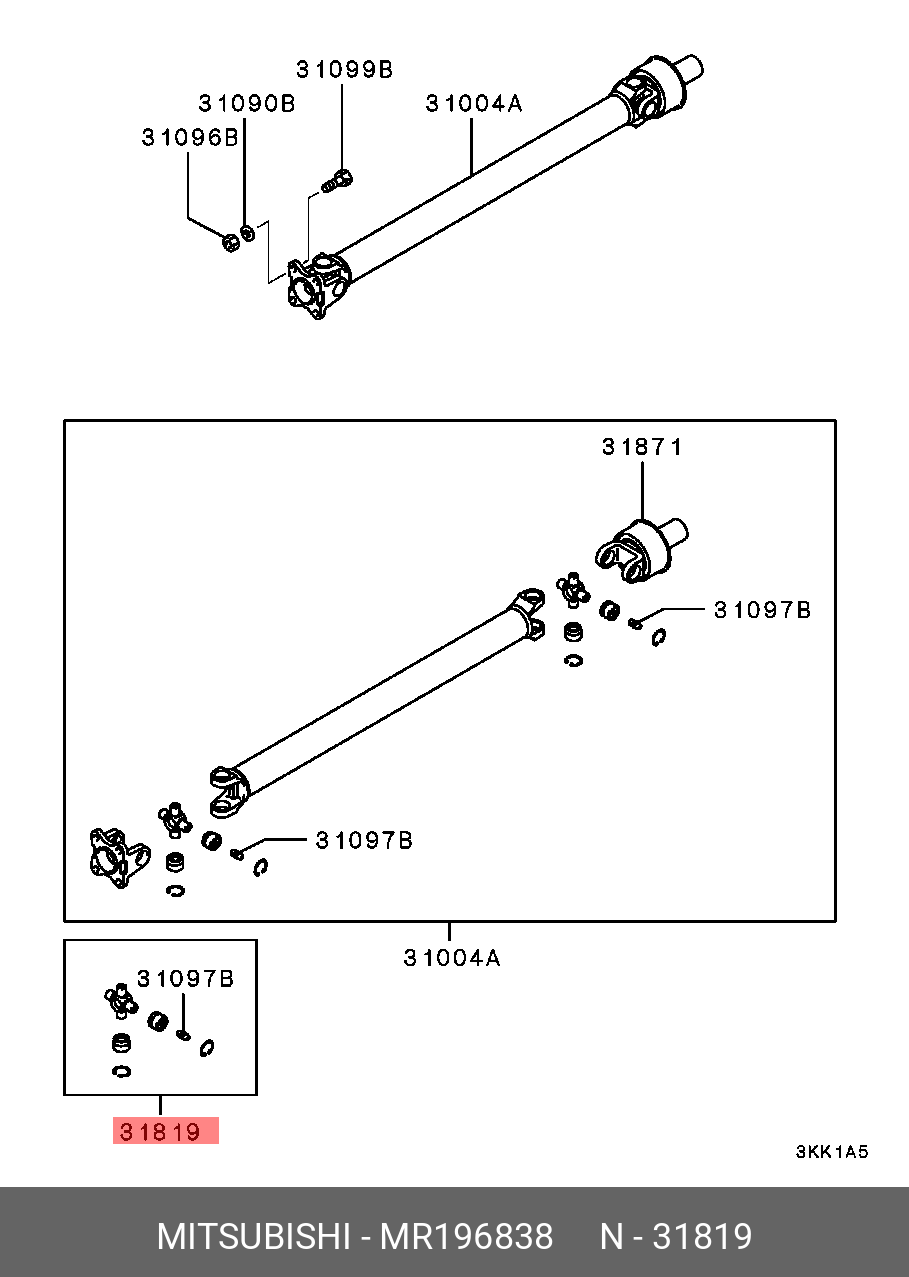 31099B
31090B
31004A
31096B

31871
31097B
31097B

31004A

31097B

31819

3KK1A5

MITSUBISHI - MR196838 N - 31819