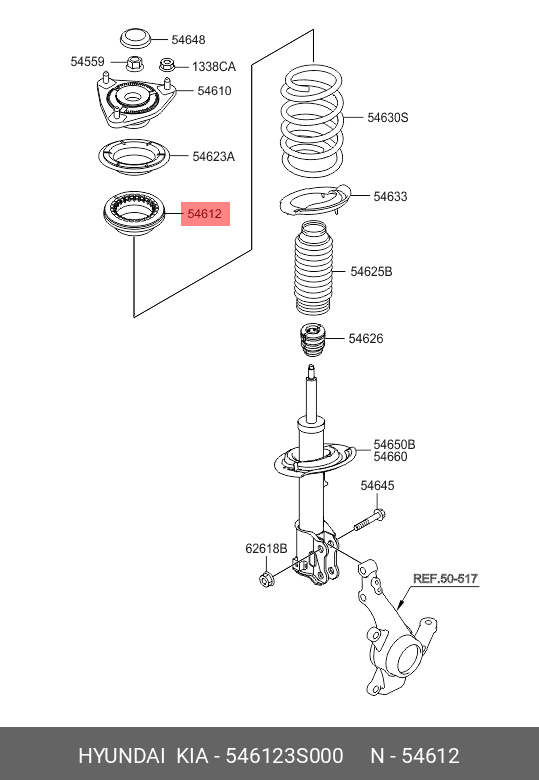 54648
54559
1338CA
54610
54623A
54612
54630S
54633
54625B
54626
54650B
54660
54645
62618B
REF.50-517
HYUNDAI KIA - 546123S000 N - 54612