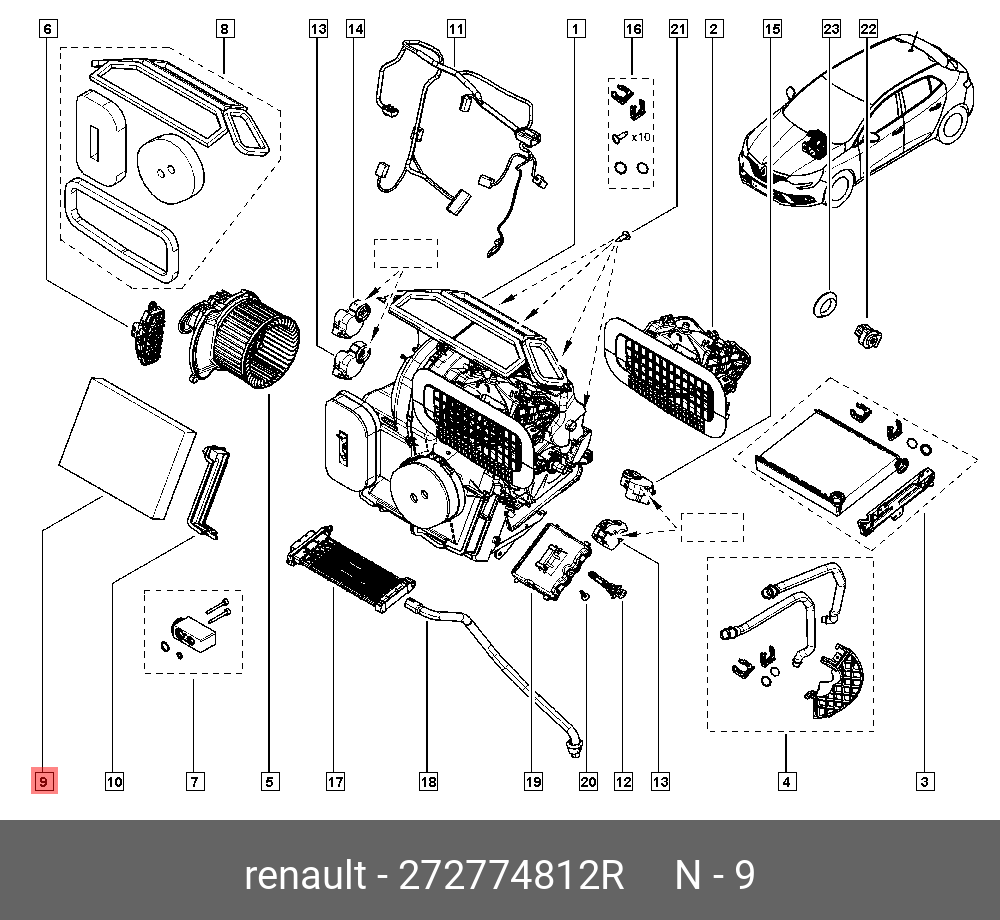 6
8
13
14
11
1
16
21
2
15
23
22
x10
9
10
7
5
17
18
19
20
12
13
4
3

renault - 272774812R N - 9