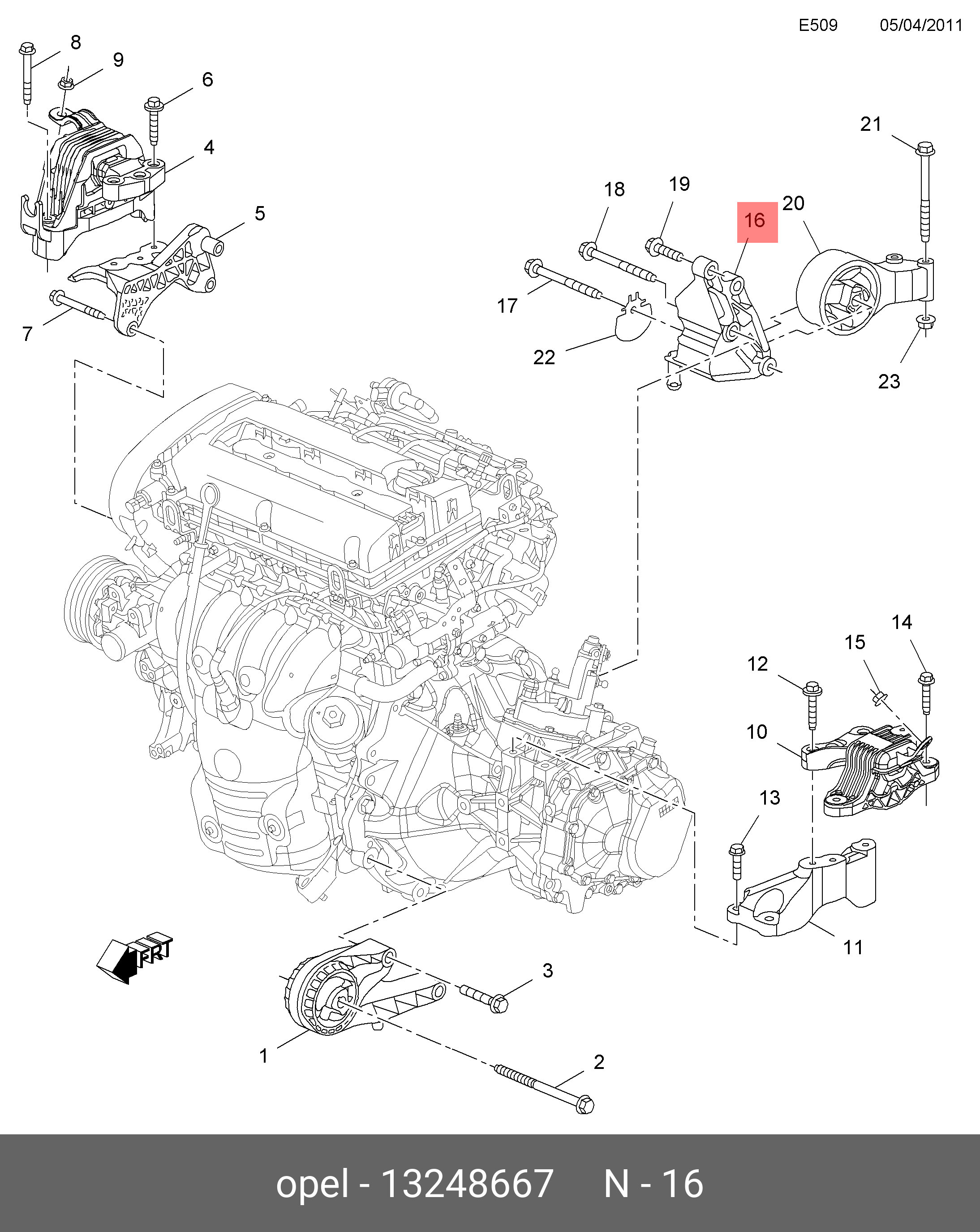 E509 05/04/2011

8
9
6
4
5
7

21
18
19
16
20
17
22
23

14
15
12
10
13
11

FRT

3
1
2

opel - 13248667 N - 16