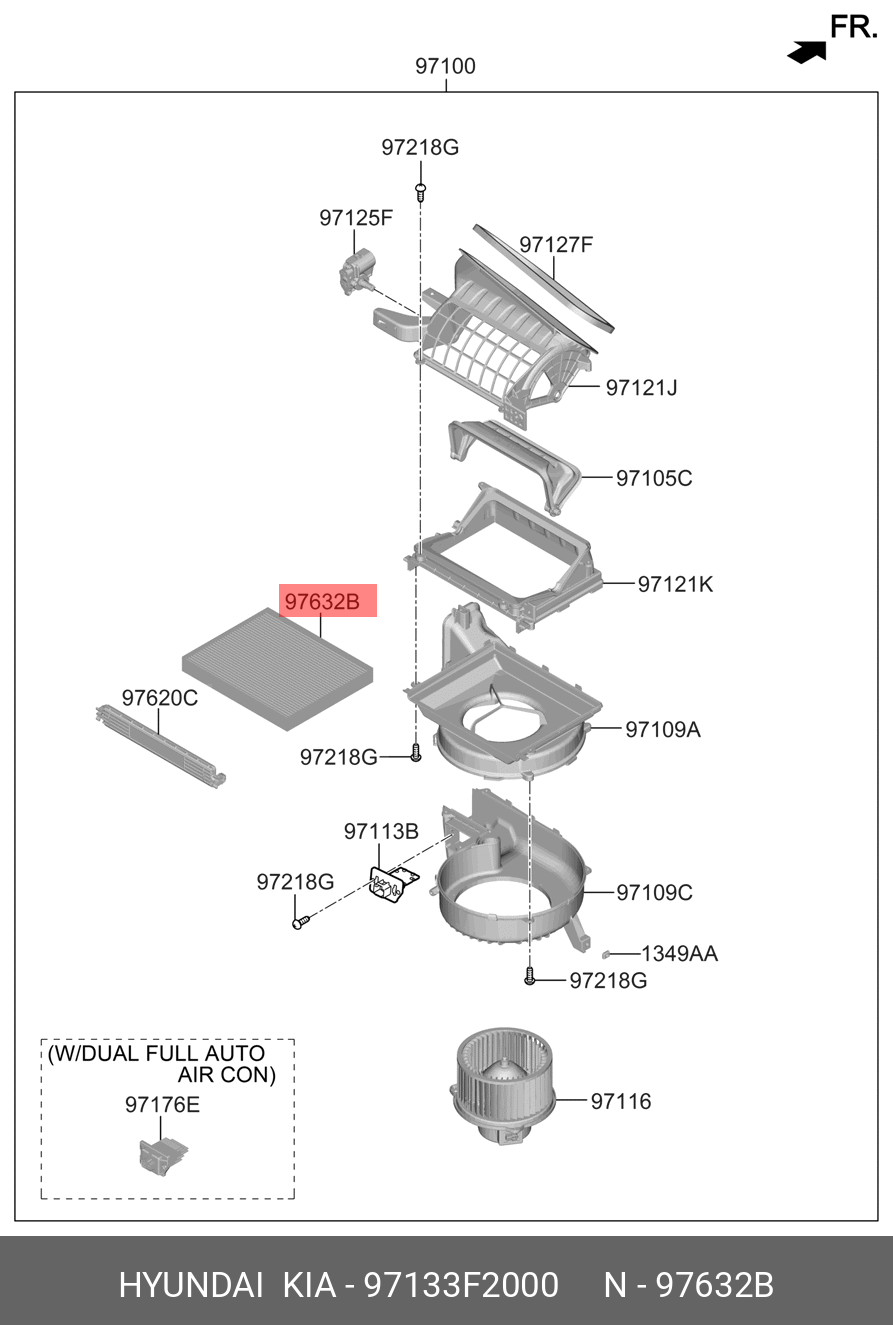 FR.

97100

97218G

97125F

97127F

97121J

97105C

97121K

97632B

97620C

97218G

97109A

97113B

97218G

97109C

1349AA

97218G

(W/DUAL FULL AUTO AIR CON)

97176E

97116

HYUNDAI KIA - 97133F2000 N - 97632B