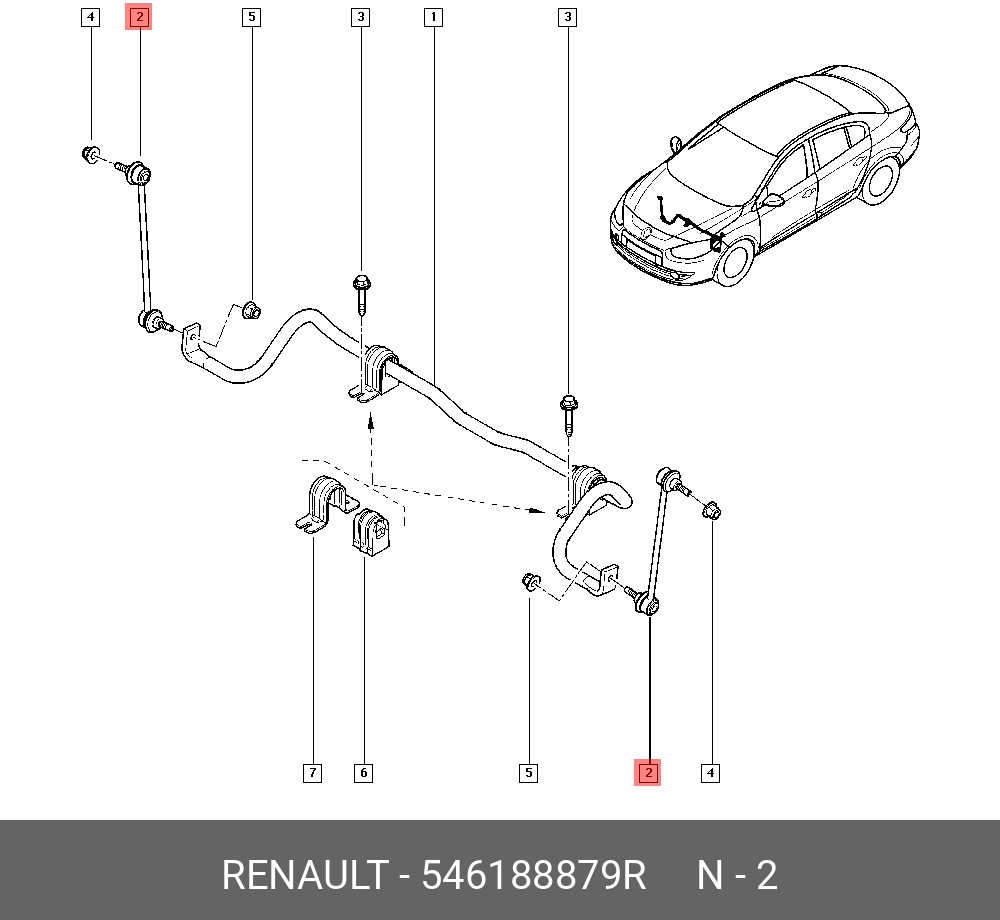 4 2 5 3 1 3

7 6 5 2 4

RENAULT - 546188879R N - 2