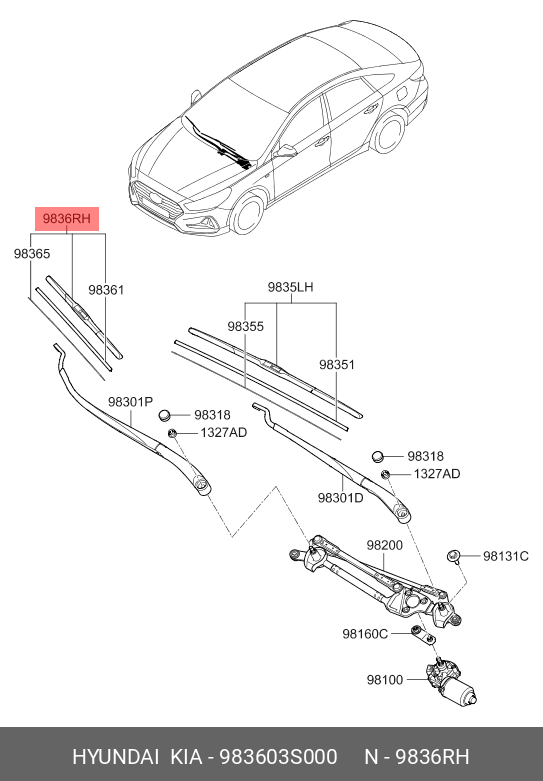 9836RH
98365
98361
9835LH
98355
98351
98301P
98318
1327AD
98318
1327AD
98301D
98200
98131C
98160C
98100

HYUNDAI KIA - 983603S000 N - 9836RH