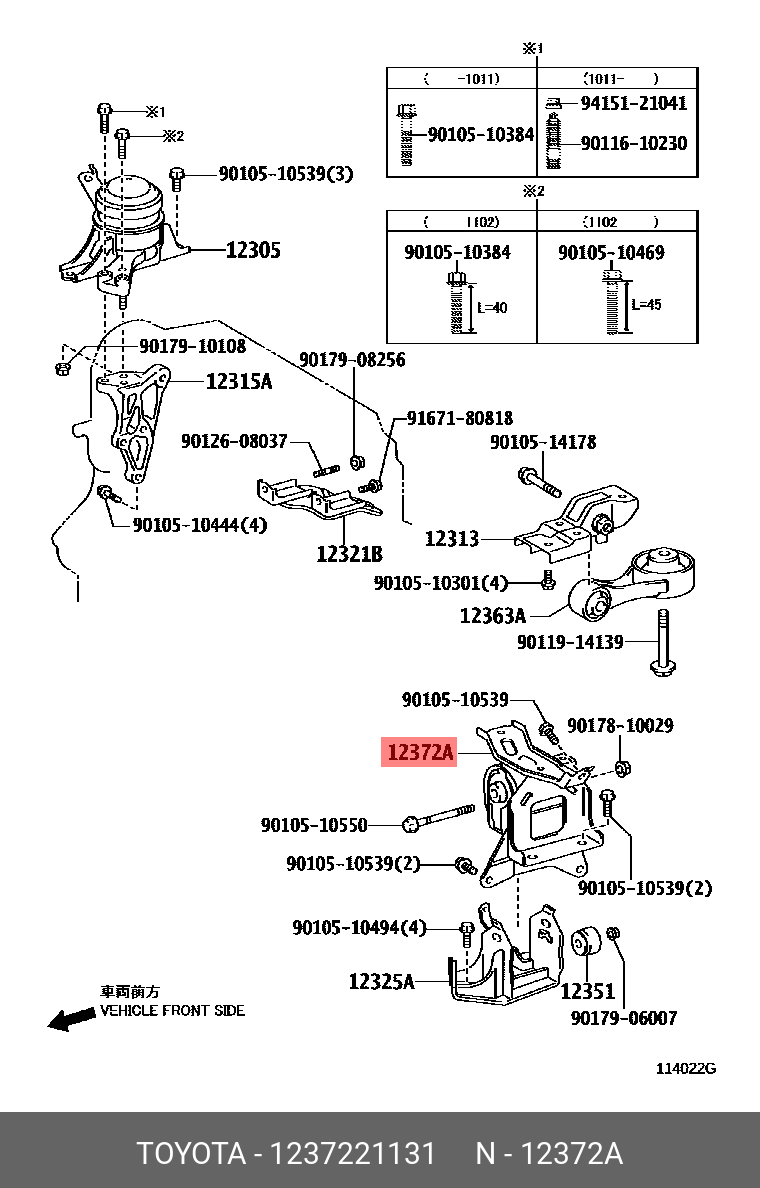 ※1

| ( -1011) | (1011- ) |
|---|---|
| 90105-10384 | 94151-21041 90116-10230 |

※2

| ( 1102) | (1102 ) |
|---|---|
| 90105-10384 L=40 | 90105-10469 L=45 |

※1
※2
90105-10539(3)
12305
90179-10108
12315A
90179-08256
91671-80818
90126-08037
90105-14178
90105-10444(4)
12321B
12313
90105-10301(4)
12363A
90119-14139
90105-10539
90178-10029
12372A
90105-10550
90105-10539(2)
90105-10539(2)
90105-10494(4)
12325A
12351
90179-06007
車両前方
VEHICLE FRONT SIDE
114022G

TOYOTA - 1237221131 N - 12372A