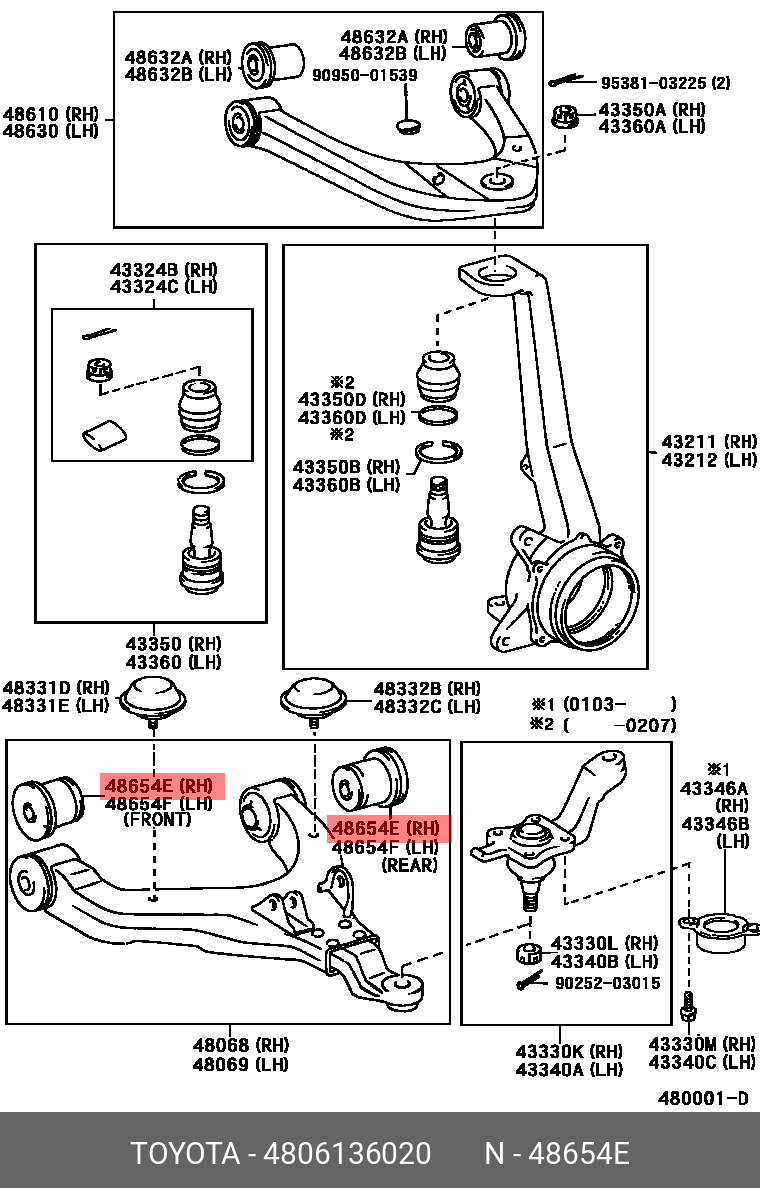 48632A (RH)
48632B (LH)

48632A (RH)
48632B (LH)

90950-01539

95381-03225 (2)

43350A (RH)
43360A (LH)

48610 (RH)
48630 (LH)

43324B (RH)
43324C (LH)

※2
43350D (RH)
43360D (LH)
※2
43350B (RH)
43360B (LH)

43211 (RH)
43212 (LH)

43350 (RH)
43360 (LH)

48331D (RH)
48331E (LH)

48332B (RH)
48332C (LH)

※1 (0103- )
※2 ( -0207)

48654E (RH)
48654F (LH)
(FRONT)

48654E (RH)
48654F (LH)
(REAR)

※1
43346A
(RH)
43346B
(LH)

43330L (RH)
43340B (LH)

90252-03015

48068 (RH)
48069 (LH)

43330K (RH)
43340A (LH)

43330M (RH)
43340C (LH)

480001-D

TOYOTA - 4806136020 N - 48654E