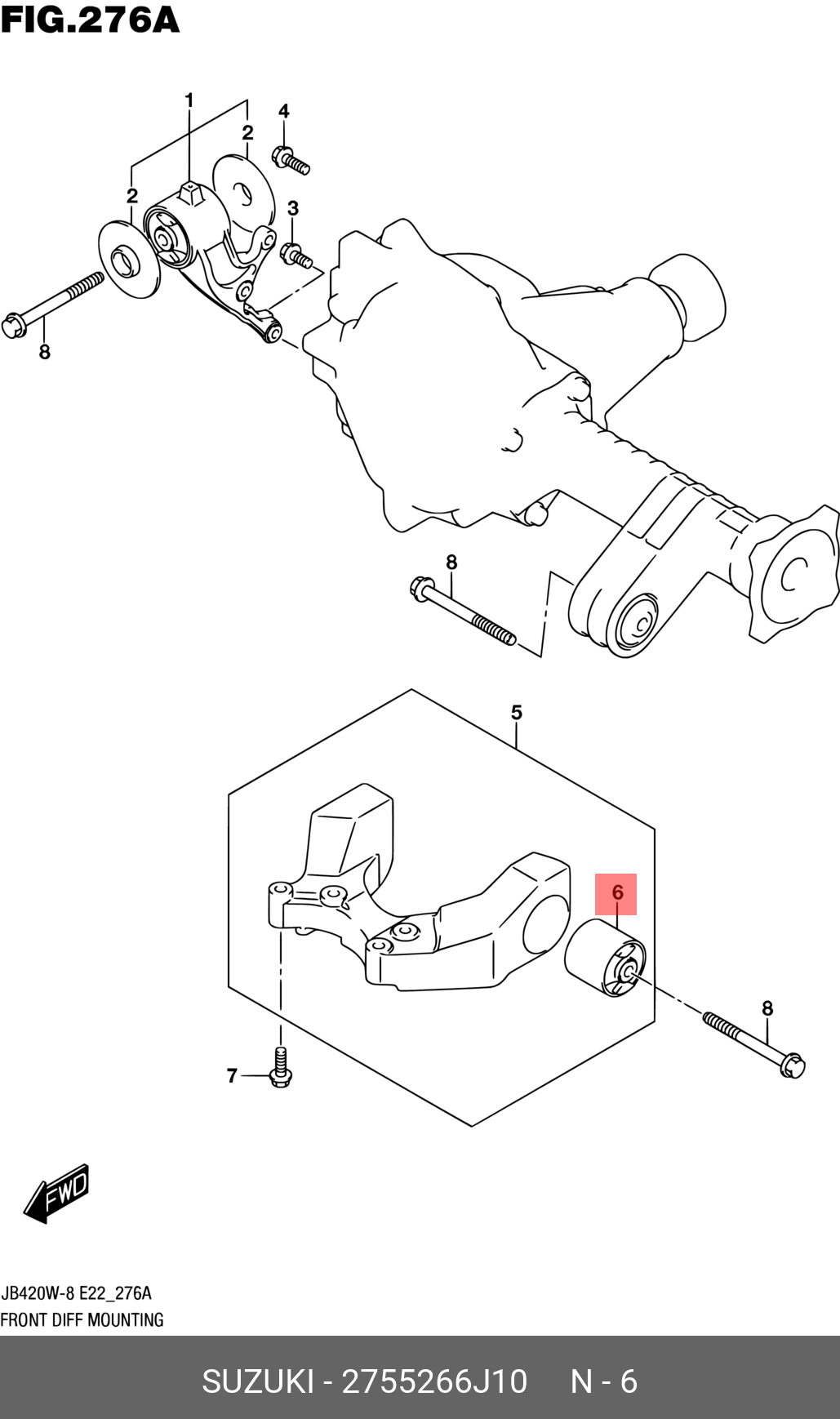 FIG.276A

1
2
4
2
3
8
8
5
6
8
7
FWD

JB420W-8 E22_276A
FRONT DIFF MOUNTING

SUZUKI - 2755266J10 N - 6