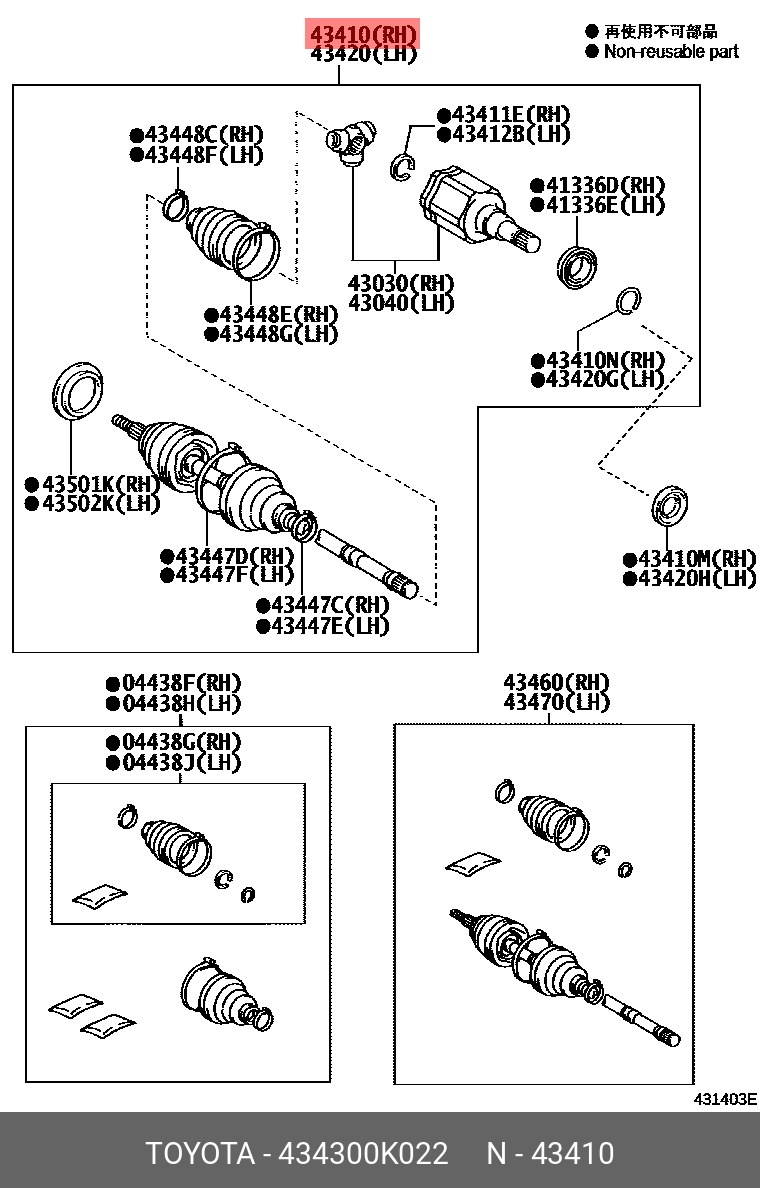 43410(RH)
43420(LH)

● 再使用不可部品
● Non-reusable part

●43448C(RH)
●43448F(LH)

●43411E(RH)
●43412B(LH)

●41336D(RH)
●41336E(LH)

43030(RH)
43040(LH)

●43448E(RH)
●43448G(LH)

●43410N(RH)
●43420G(LH)

●43501K(RH)
●43502K(LH)

●43447D(RH)
●43447F(LH)

●43447C(RH)
●43447E(LH)

●43410M(RH)
●43420H(LH)

●04438F(RH)
●04438H(LH)

●04438G(RH)
●04438J(LH)

43460(RH)
43470(LH)

431403E

TOYOTA - 434300K022 N - 43410