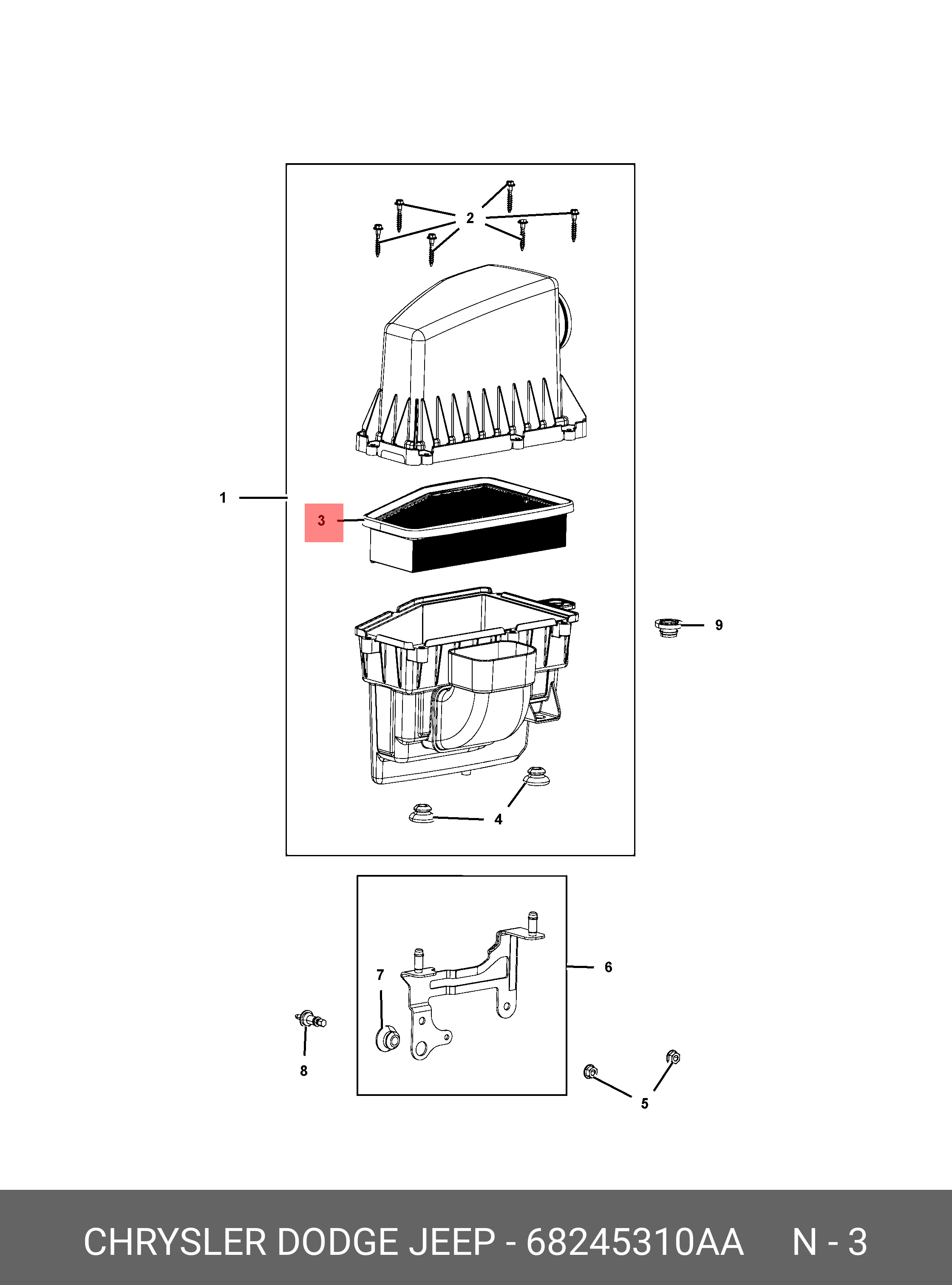 2

1

3

9

4

7

6

8

5

CHRYSLER DODGE JEEP - 68245310AA N - 3