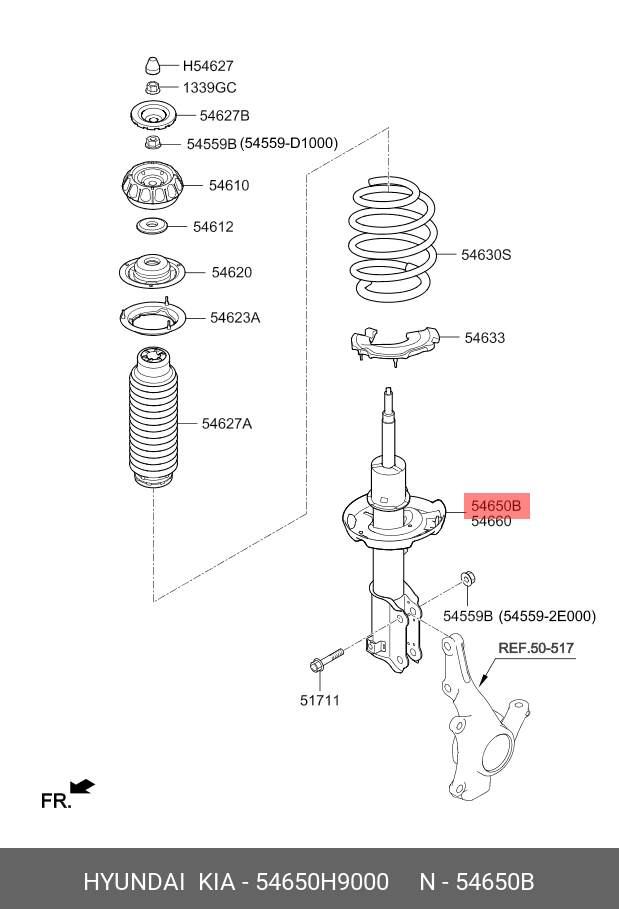 H54627
1339GC
54627B
54559B (54559-D1000)
54610
54612
54620
54623A
54627A
54630S
54633
54650B
54660
54559B (54559-2E000)
REF.50-517
51711
FR.

HYUNDAI KIA - 54650H9000 N - 54650B