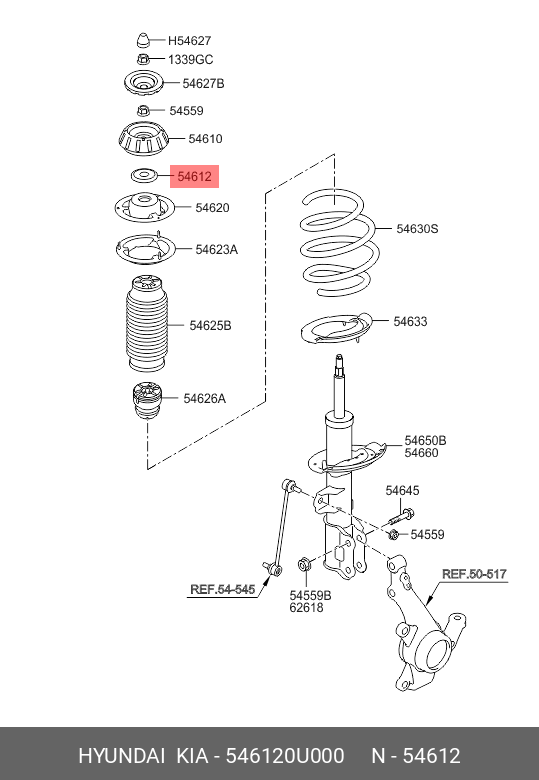 H54627
1339GC
54627B
54559
54610
54612
54620
54623A
54625B
54626A
54630S
54633
54650B
54660
54645
54559
REF.54-545
54559B
62618
REF.50-517

HYUNDAI KIA - 546120U000 N - 54612