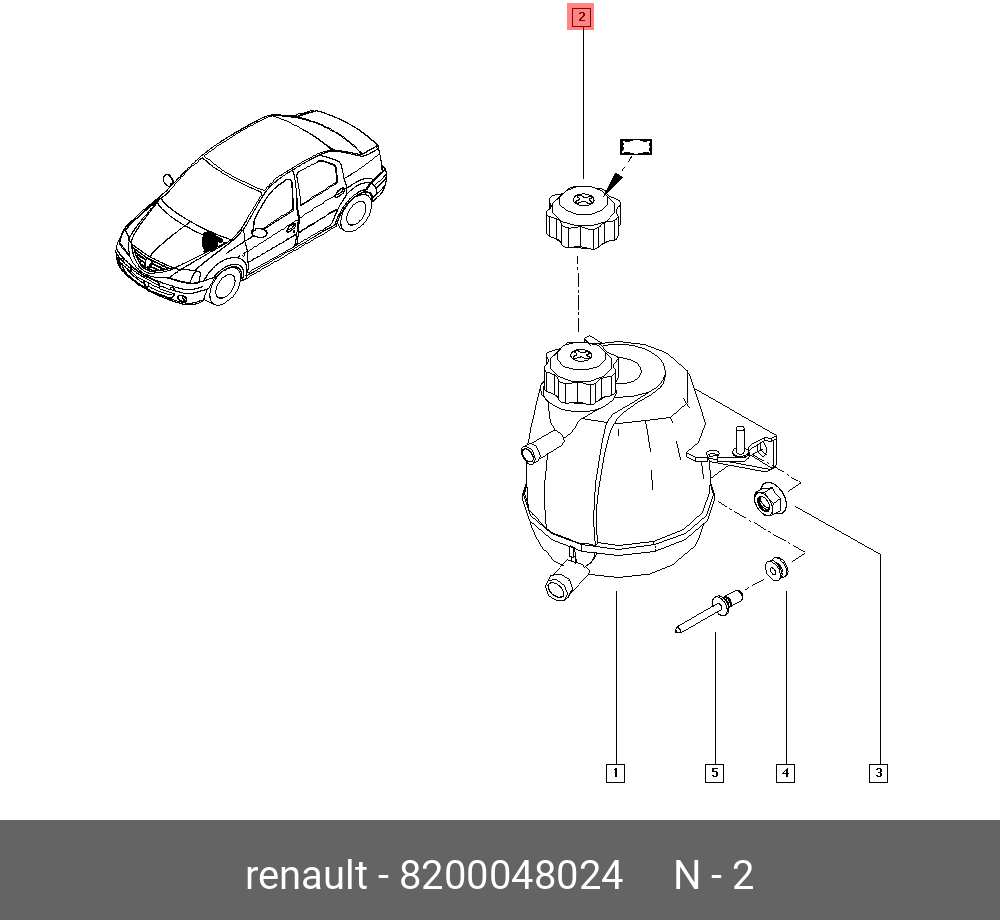 2

1

5

4

3

renault - 8200048024 N - 2