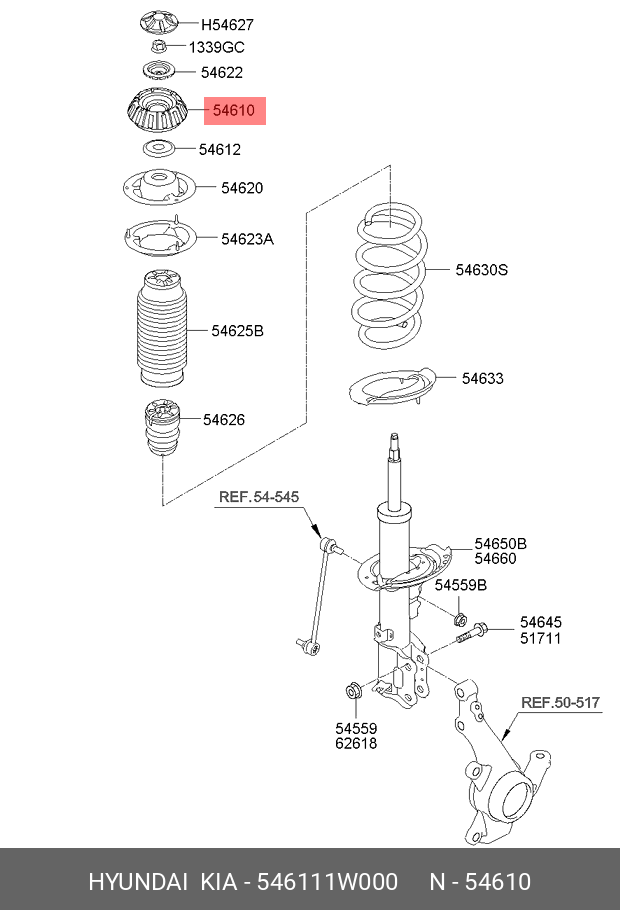 H54627
1339GC
54622
54610
54612
54620
54623A
54625B
54626
54630S
54633
REF.54-545
54650B
54660
54559B
54645
51711
54559
62618
REF.50-517

HYUNDAI KIA - 546111W000 N - 54610