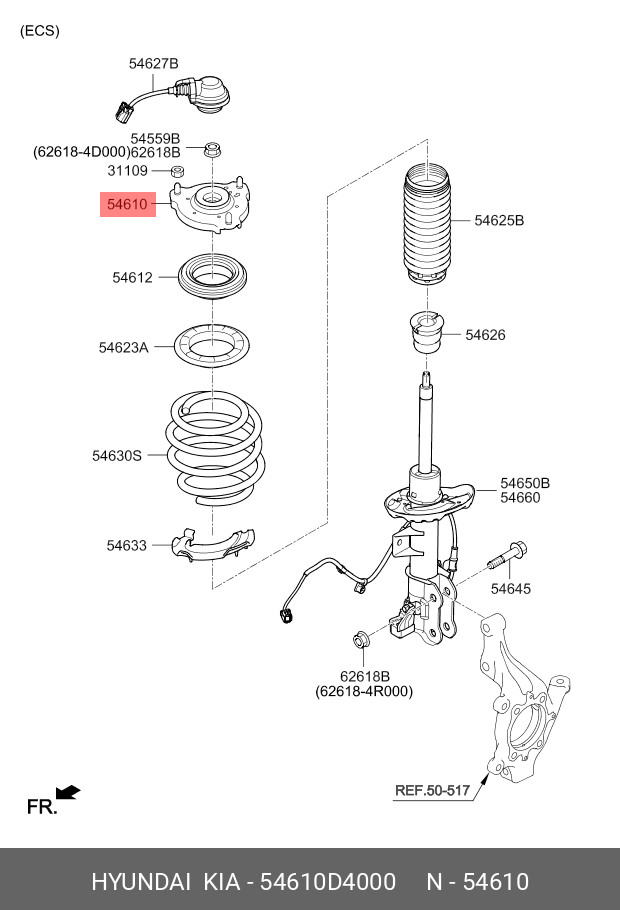 (ECS)

54627B

54559B
(62618-4D000)62618B
31109
54610

54612

54623A

54630S

54633

54625B

54626

54650B
54660

54645

62618B
(62618-4R000)

REF.50-517

FR.

HYUNDAI KIA - 54610D4000 N - 54610