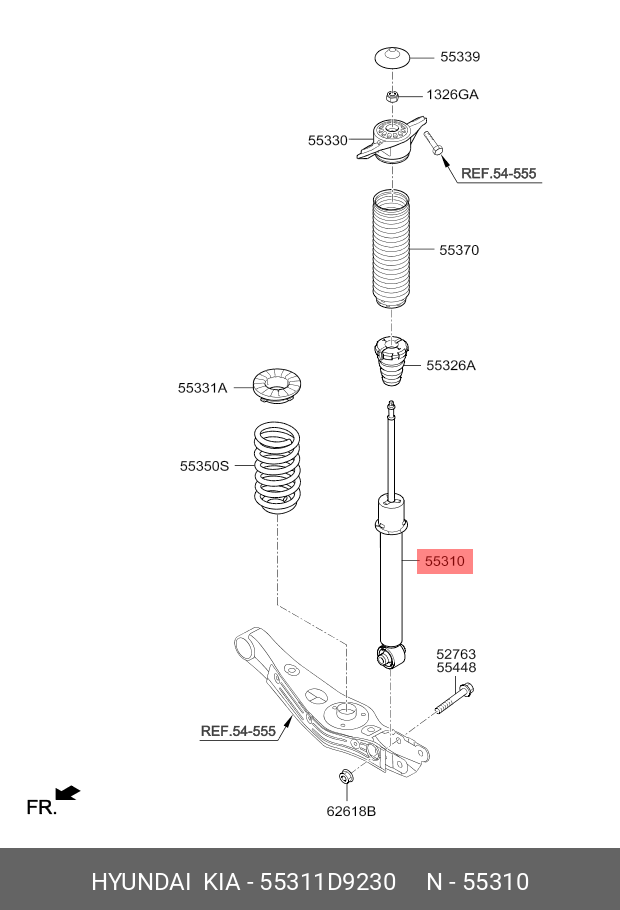 55339
1326GA
55330
REF.54-555
55370
55326A
55331A
55350S
55310
52763
55448
REF.54-555
FR.
62618B

HYUNDAI KIA - 55311D9230 N - 55310